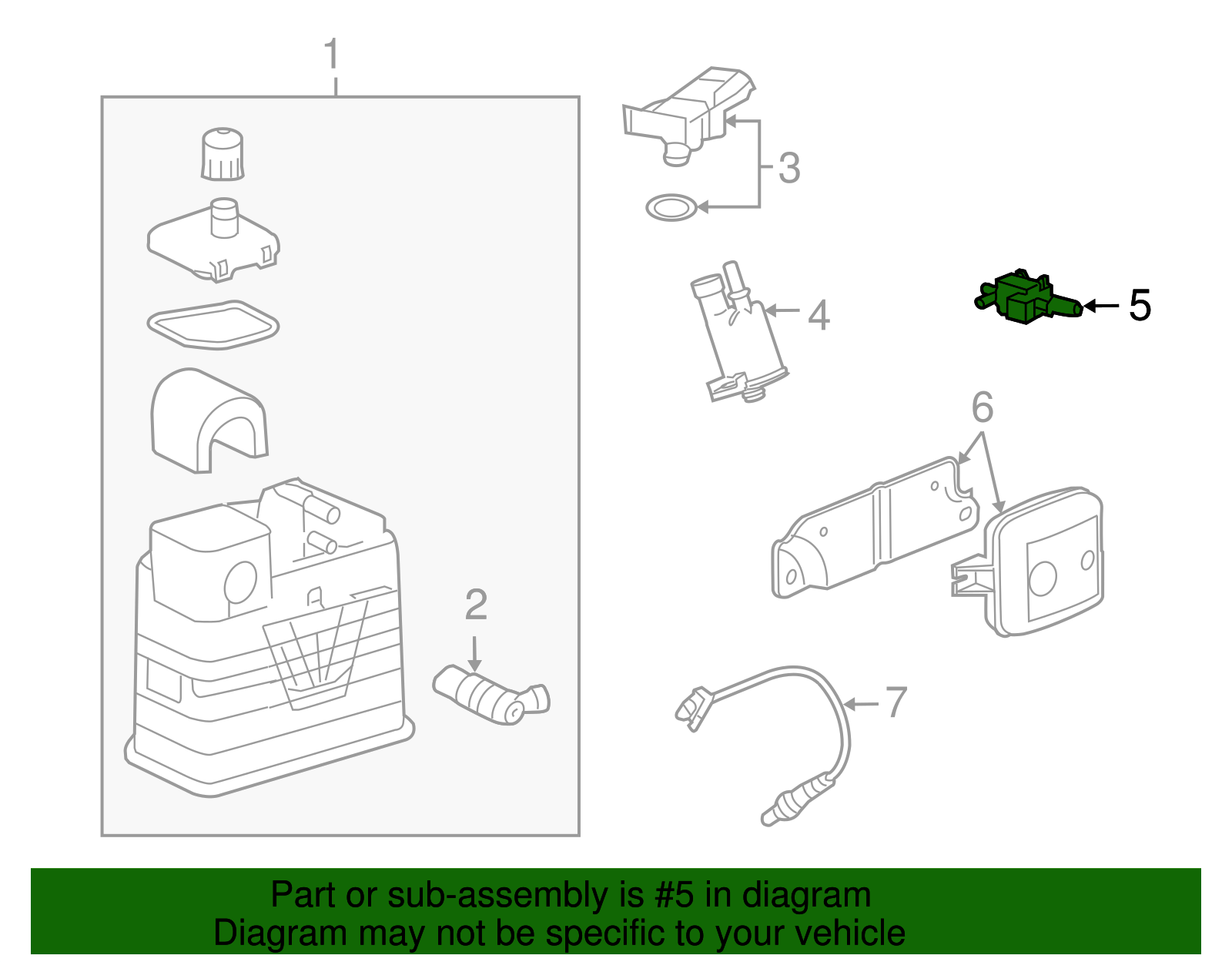 1

3

4

5

6

2

7

Part or sub-assembly is #5 in diagram
Diagram may not be specific to your vehicle