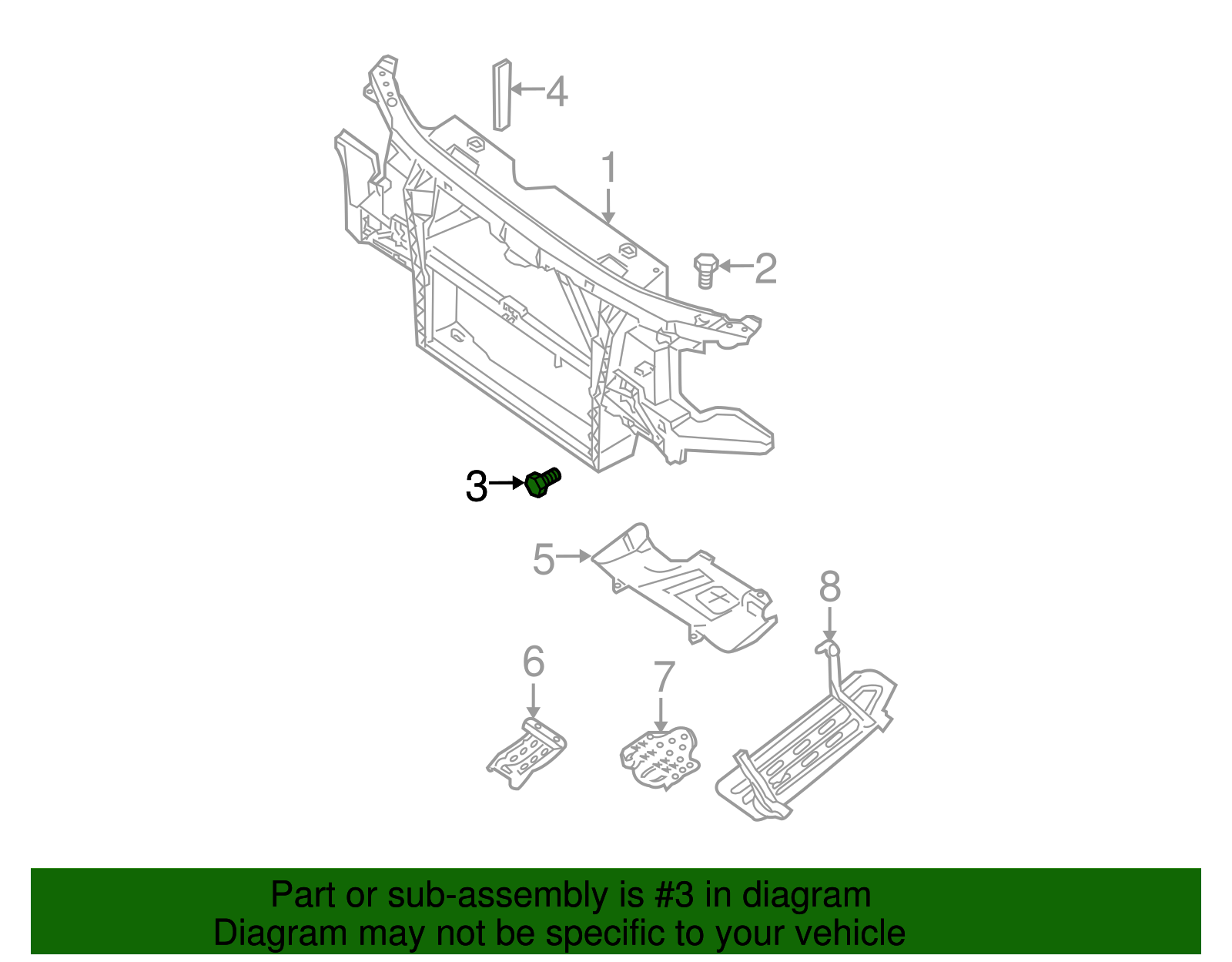 4
1
2
3
5
8
6
7

Part or sub-assembly is #3 in diagram
Diagram may not be specific to your vehicle