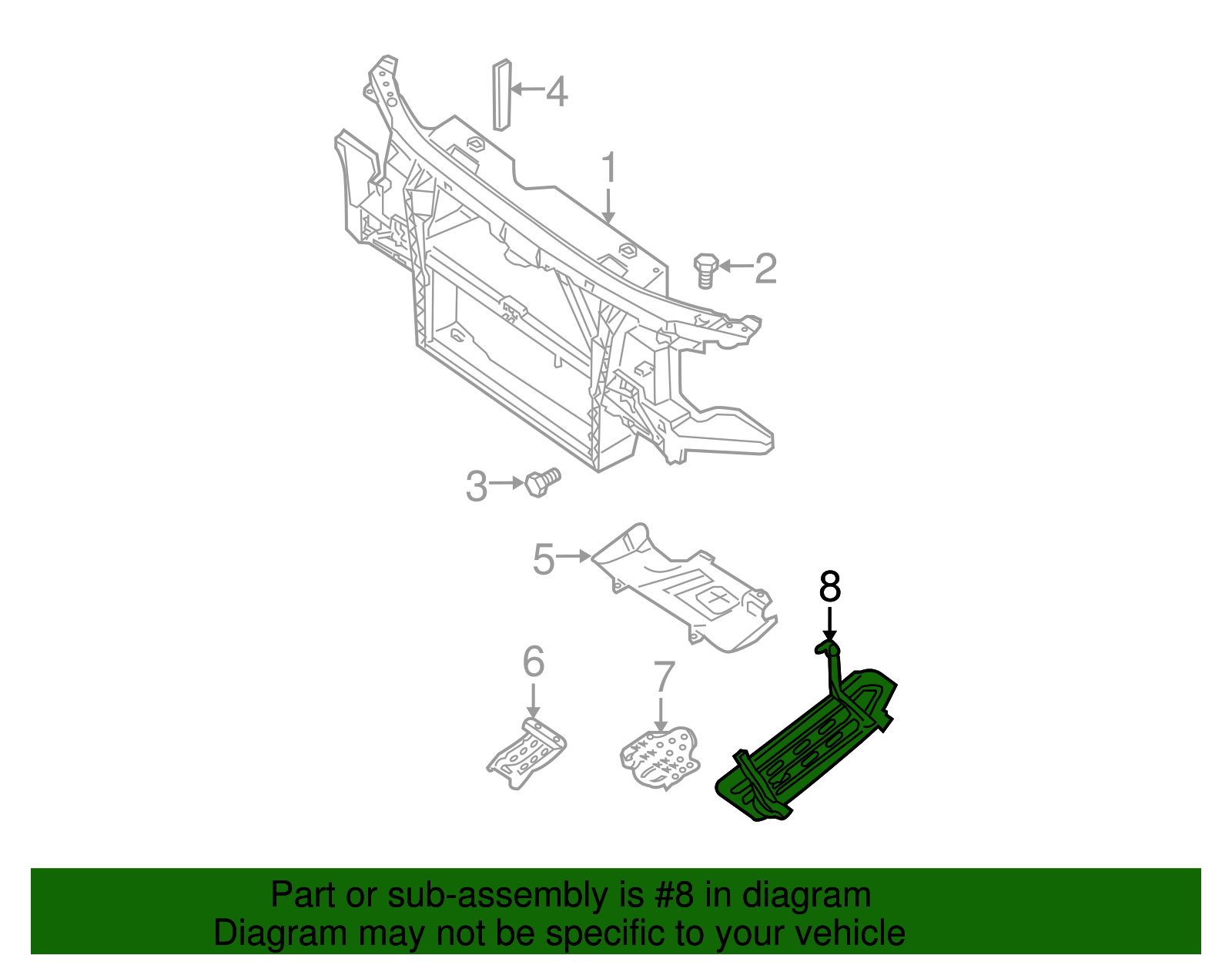 4
1
2
3
5
8
6
7

Part or sub-assembly is #8 in diagram
Diagram may not be specific to your vehicle