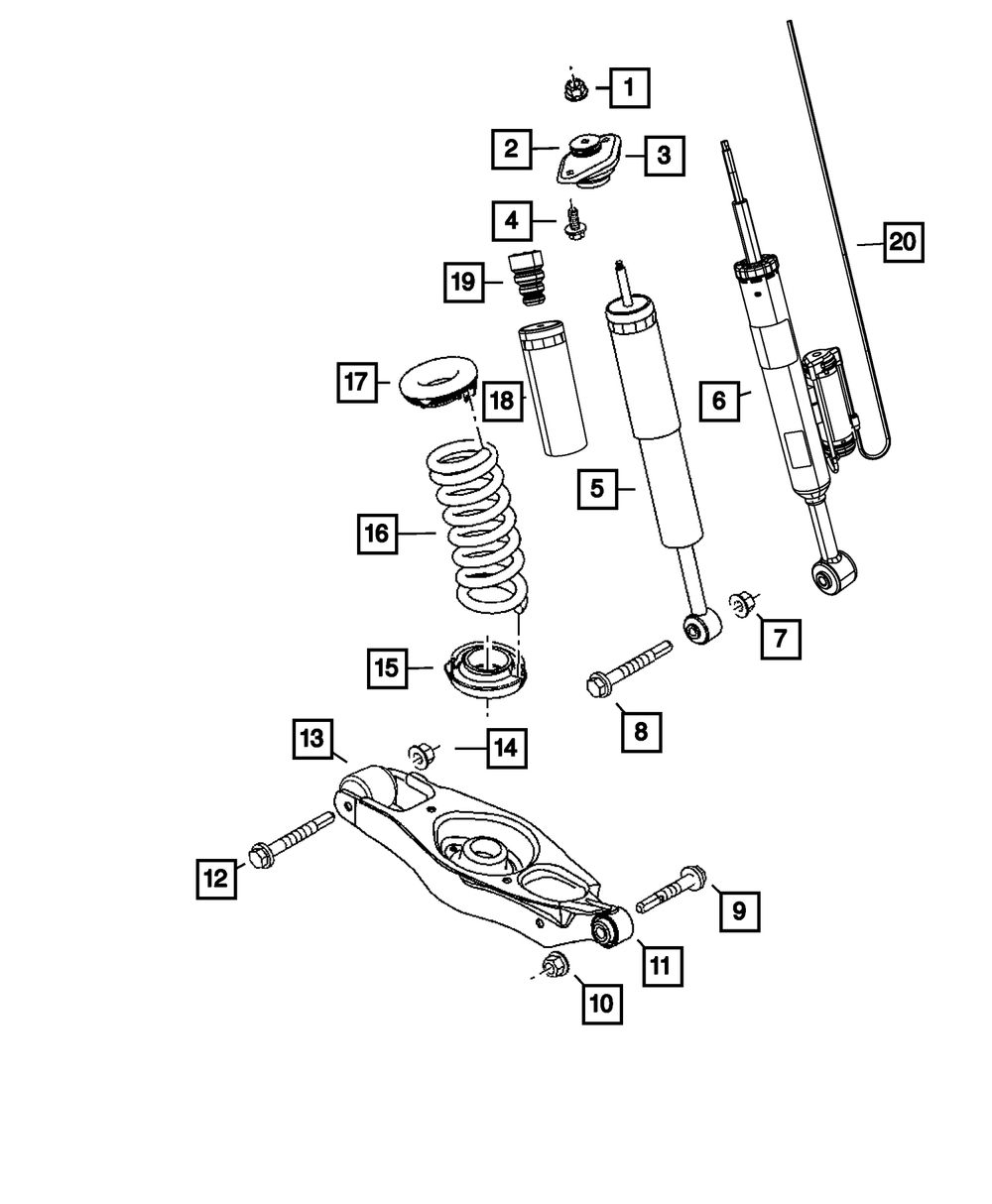 1
2
3
4
20
19
17
18
6
5
16
7
15
8
13
14
12
9
11
10