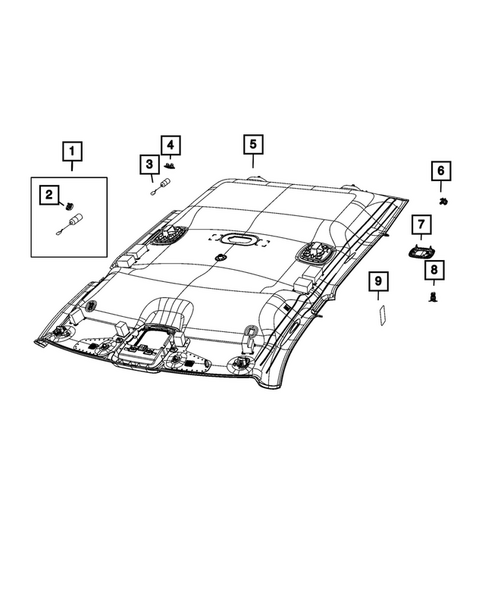 1
2
3
4
5
6
7
8
9