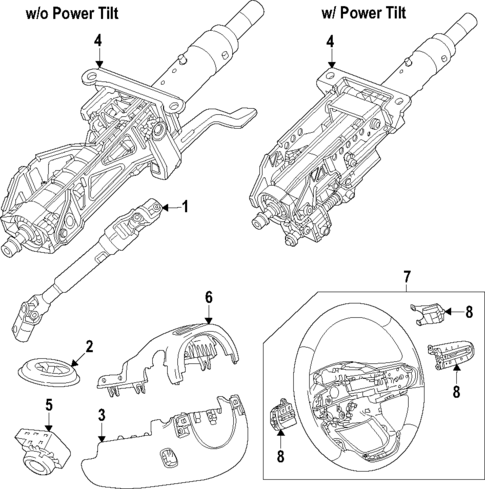 w/o Power Tilt

w/ Power Tilt

4

4

1

7

6

8

2

8

5

3

8