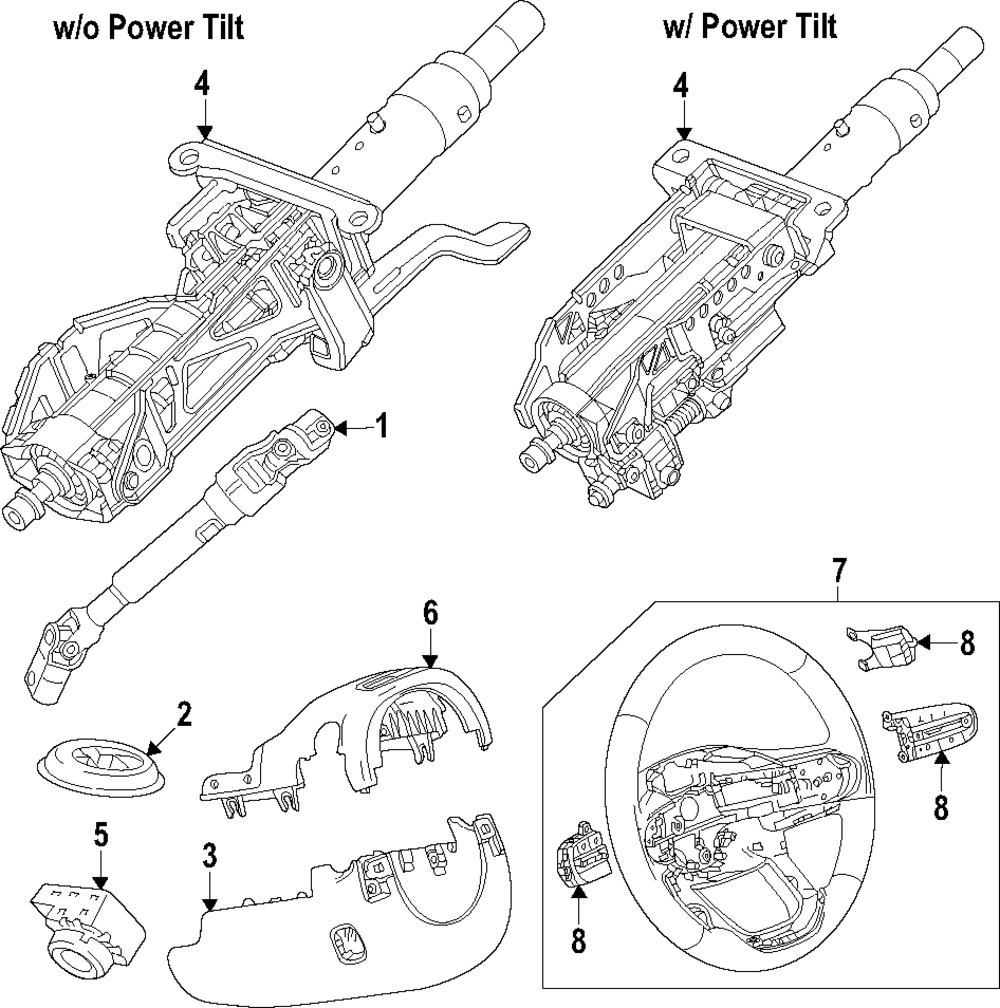 w/o Power Tilt

w/ Power Tilt

4

4

1

7

6

8

2

8

5

3

8