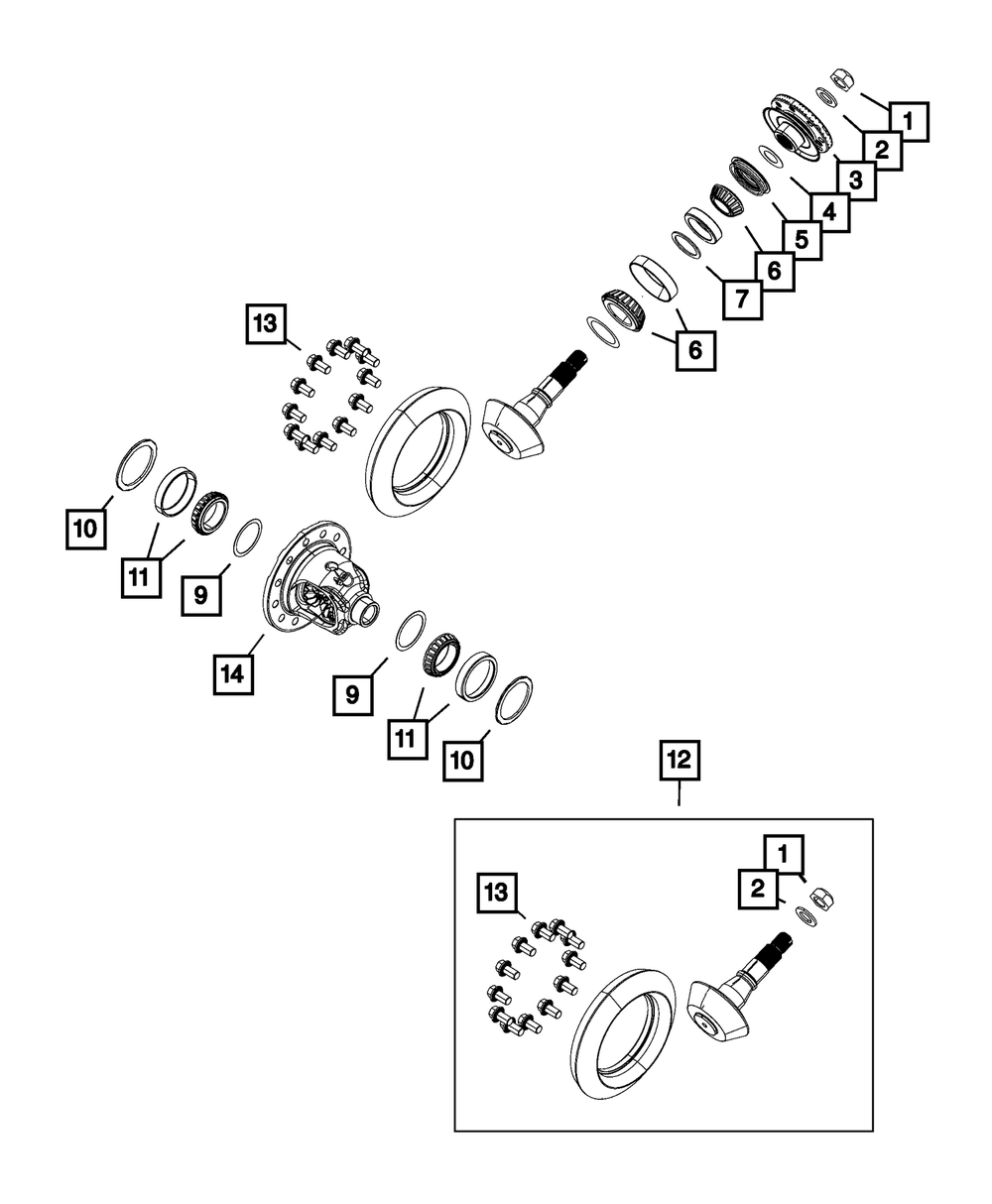 1
2
3
4
5
6
7
6
13
10
11
9
14
9
11
10
12
1
2
13