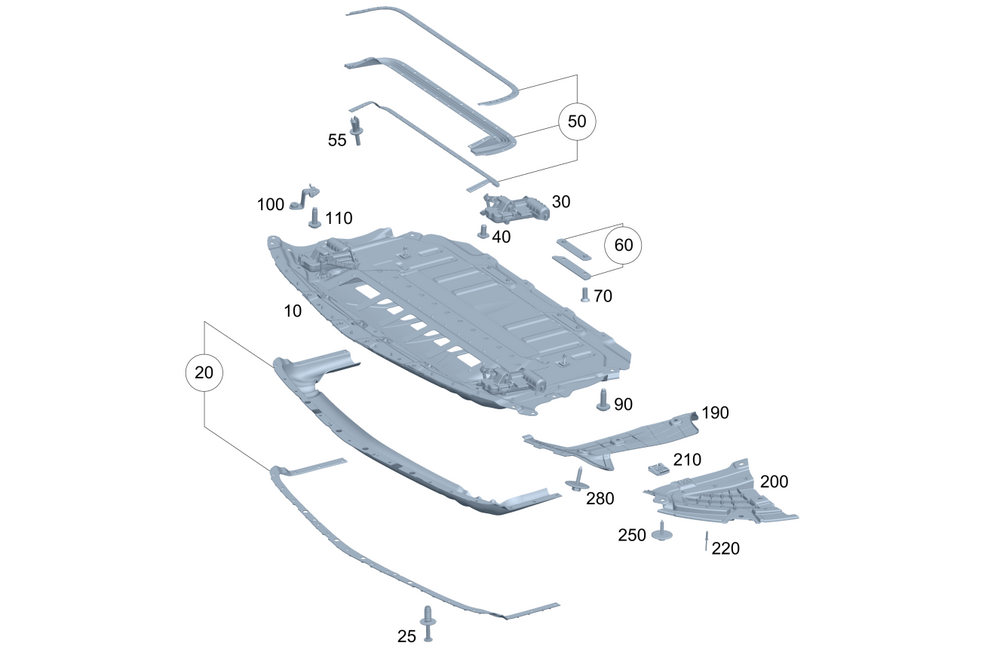 50
55
100
110
30
40
60
70
10
20
90
190
210
200
280
250
220
25