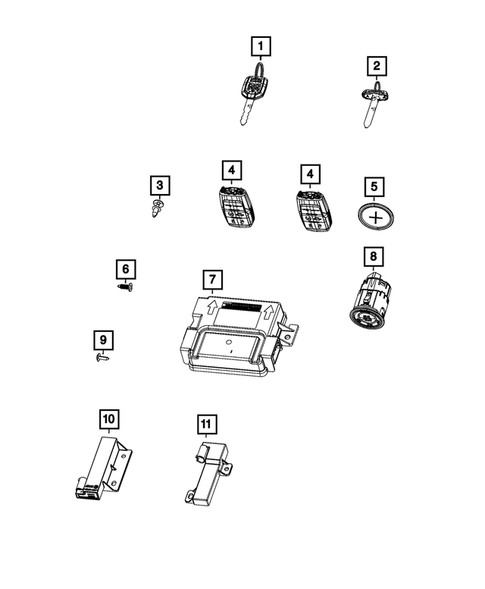 1
2
3
4
4
5
6
7
8
9
10
11