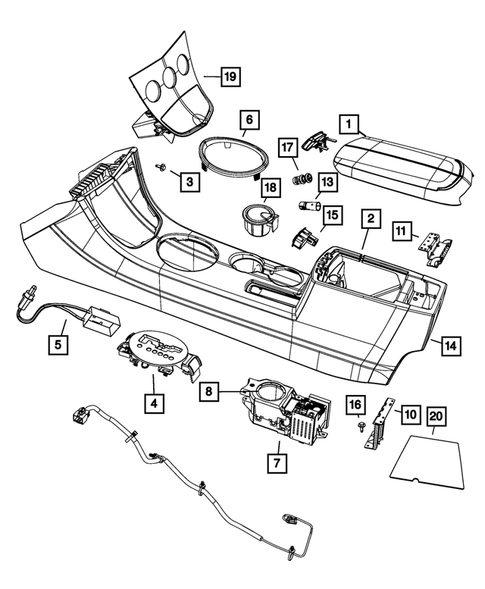 19
6
1
17
3
18
13
15
2
11
5
14
4
8
16
10
20
7