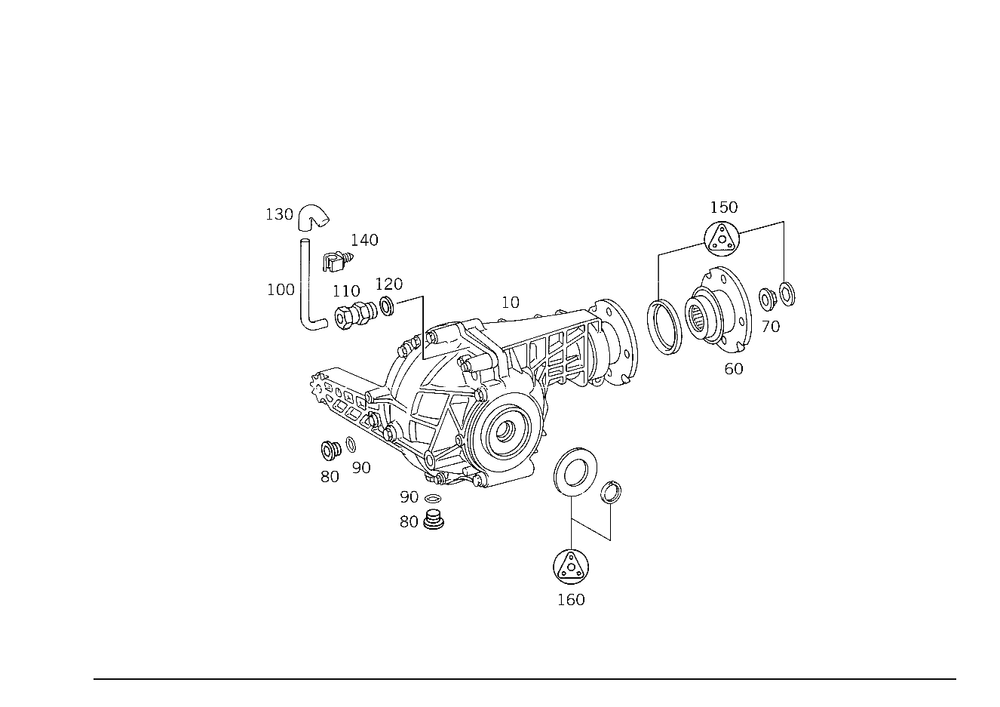 130
140
100
110
120
10
150
70
60
80
90
90
80
160