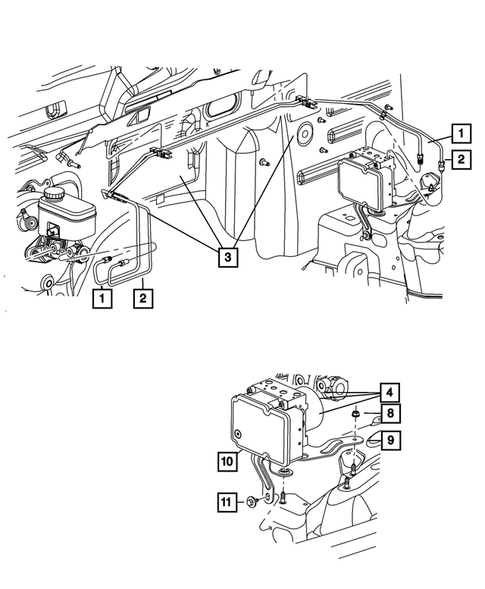 1
2
3
1
2
4
8
9
10
11