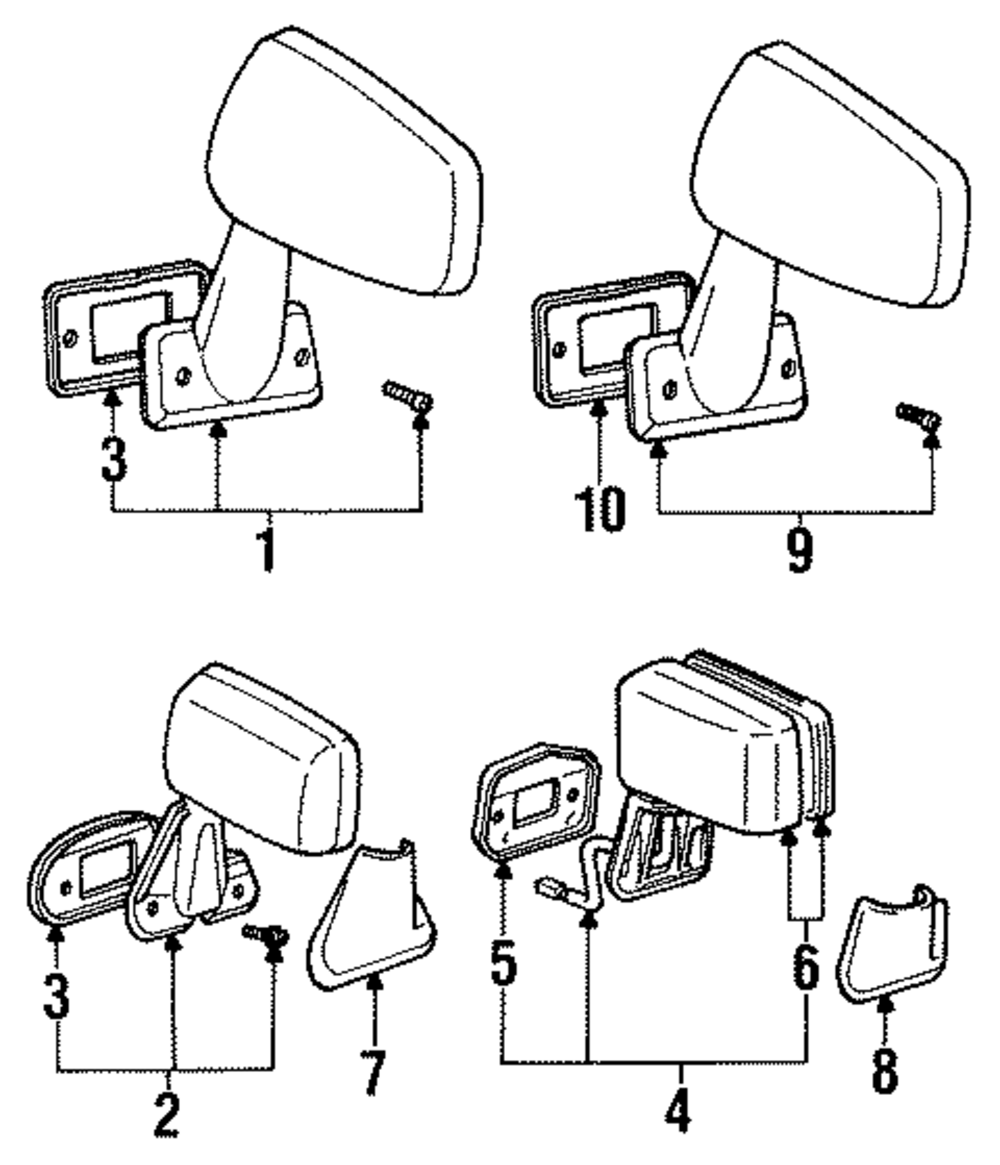 3
1
10
9
3
2
7
5
6
4
8