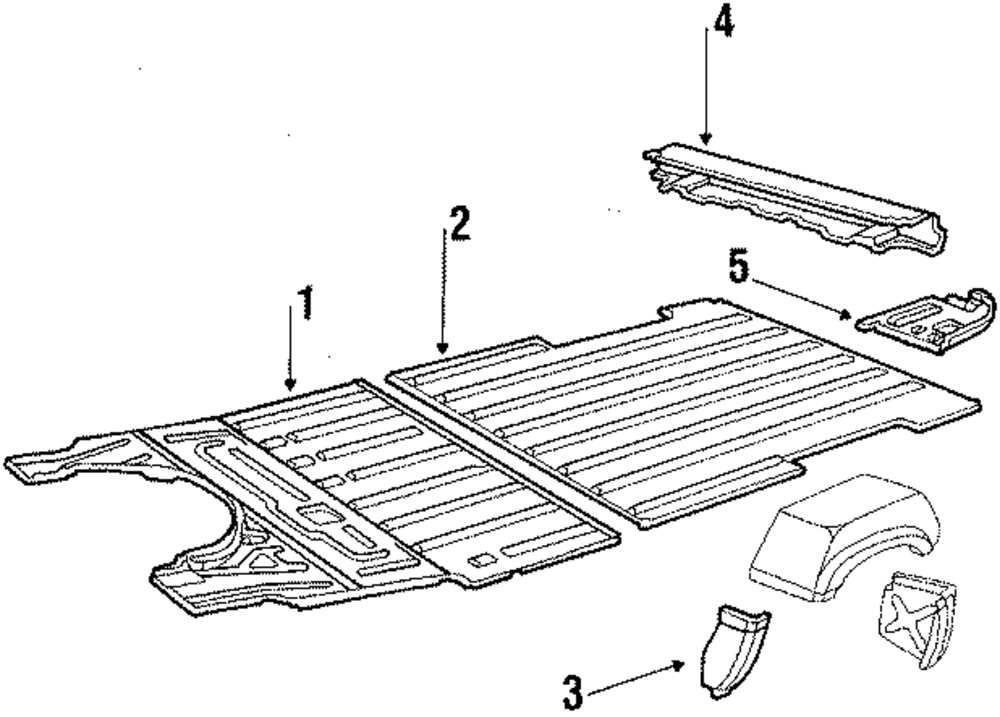 4
2
5
1
3