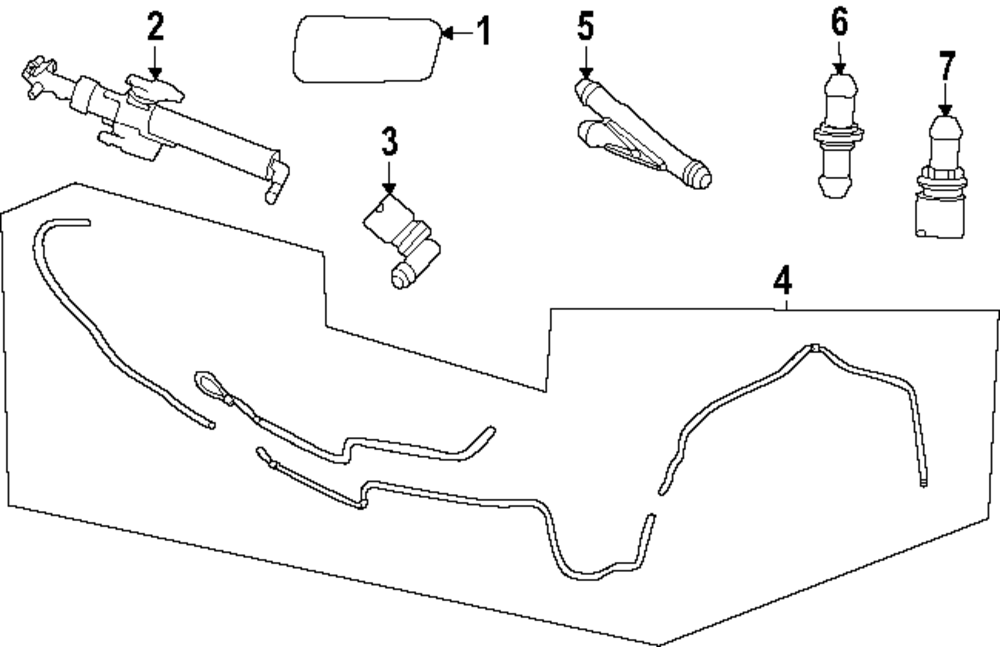 2
1
5
6
7
3
4