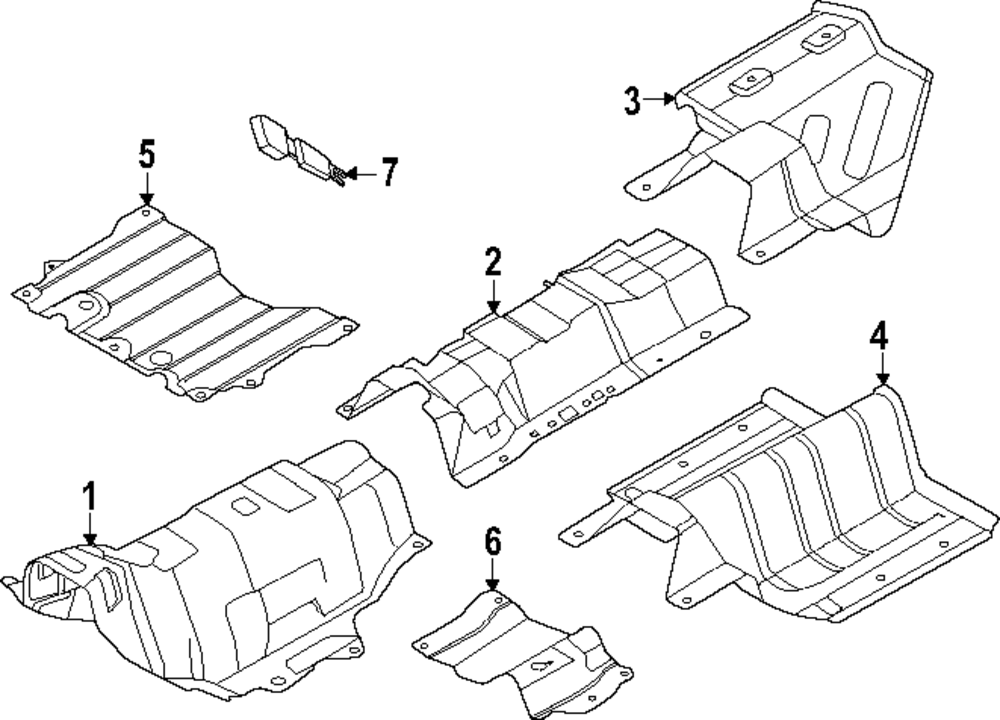 3
5
7
2
4
1
6