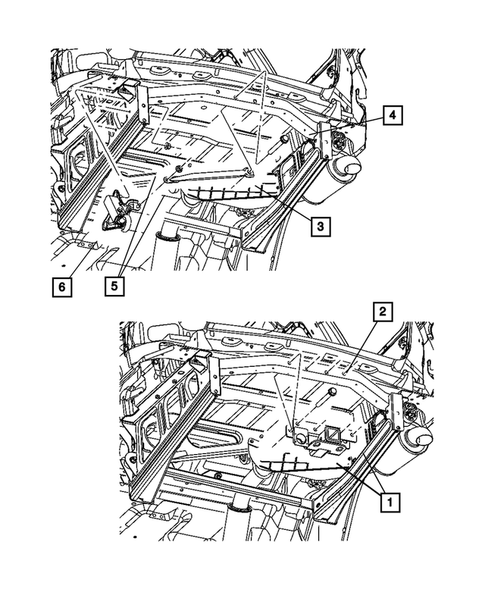 4
3
6
5
2
1