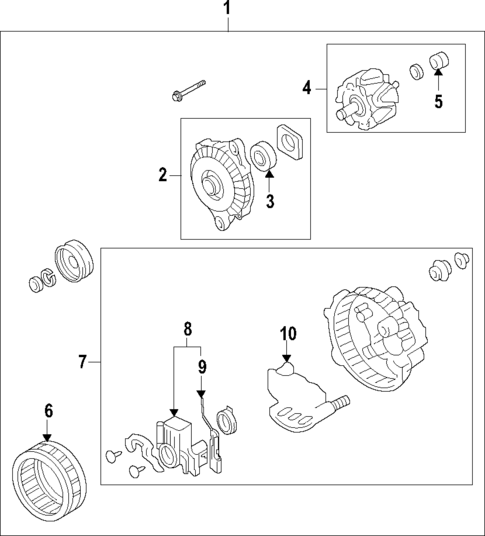 1
4
5
2
3
7
8
9
10
6