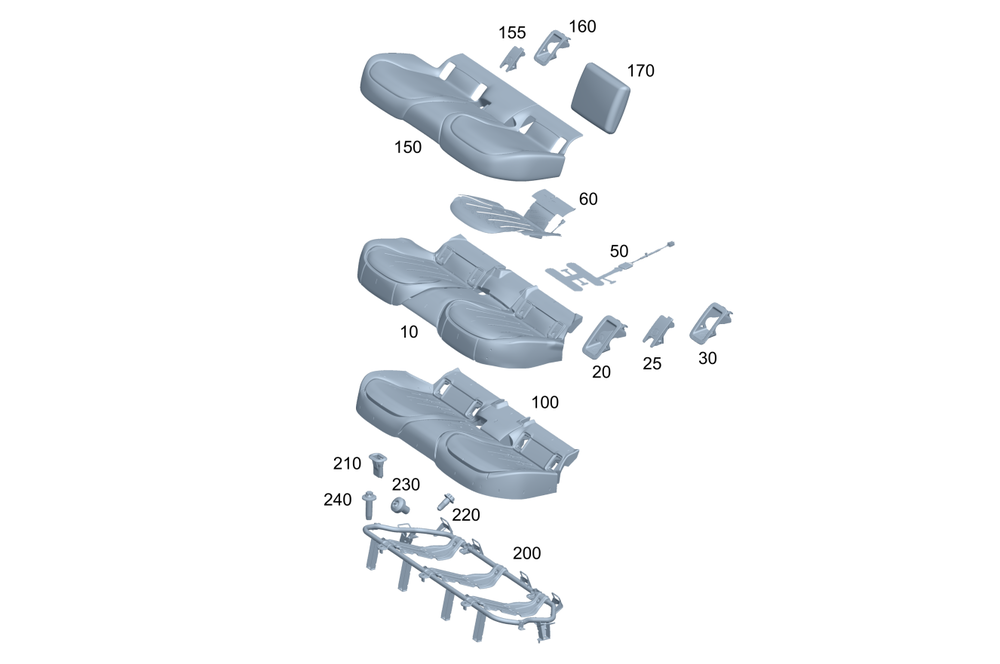 155
160
170
150
60
50
10
20
25
30
100
210
230
240
220
200