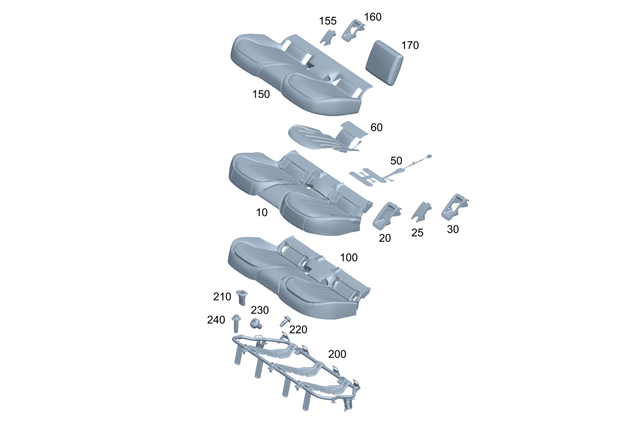 155
160
170
150
60
50
10
20
25
30
100
210
230
240
220
200