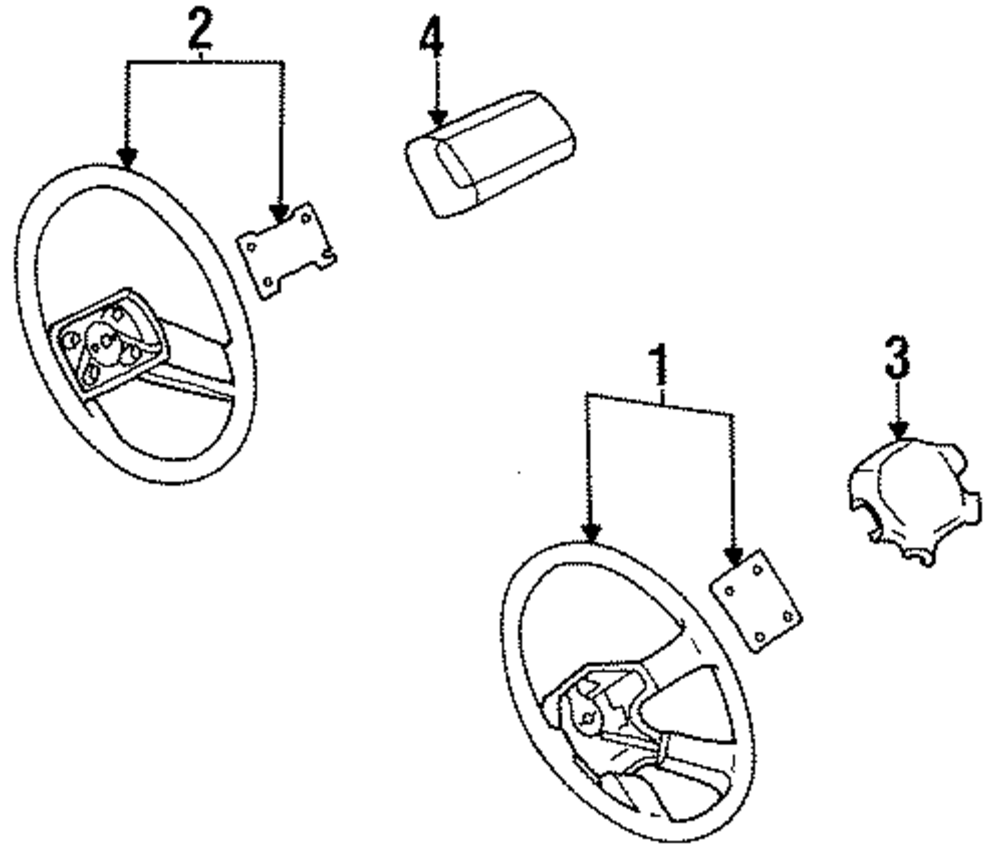 2
4
1
3