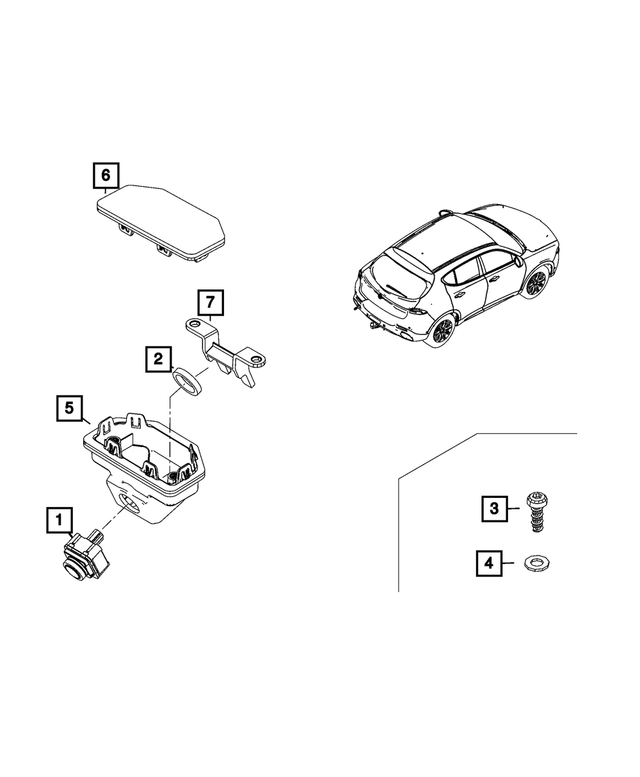 6
7
2
5
1
3
4