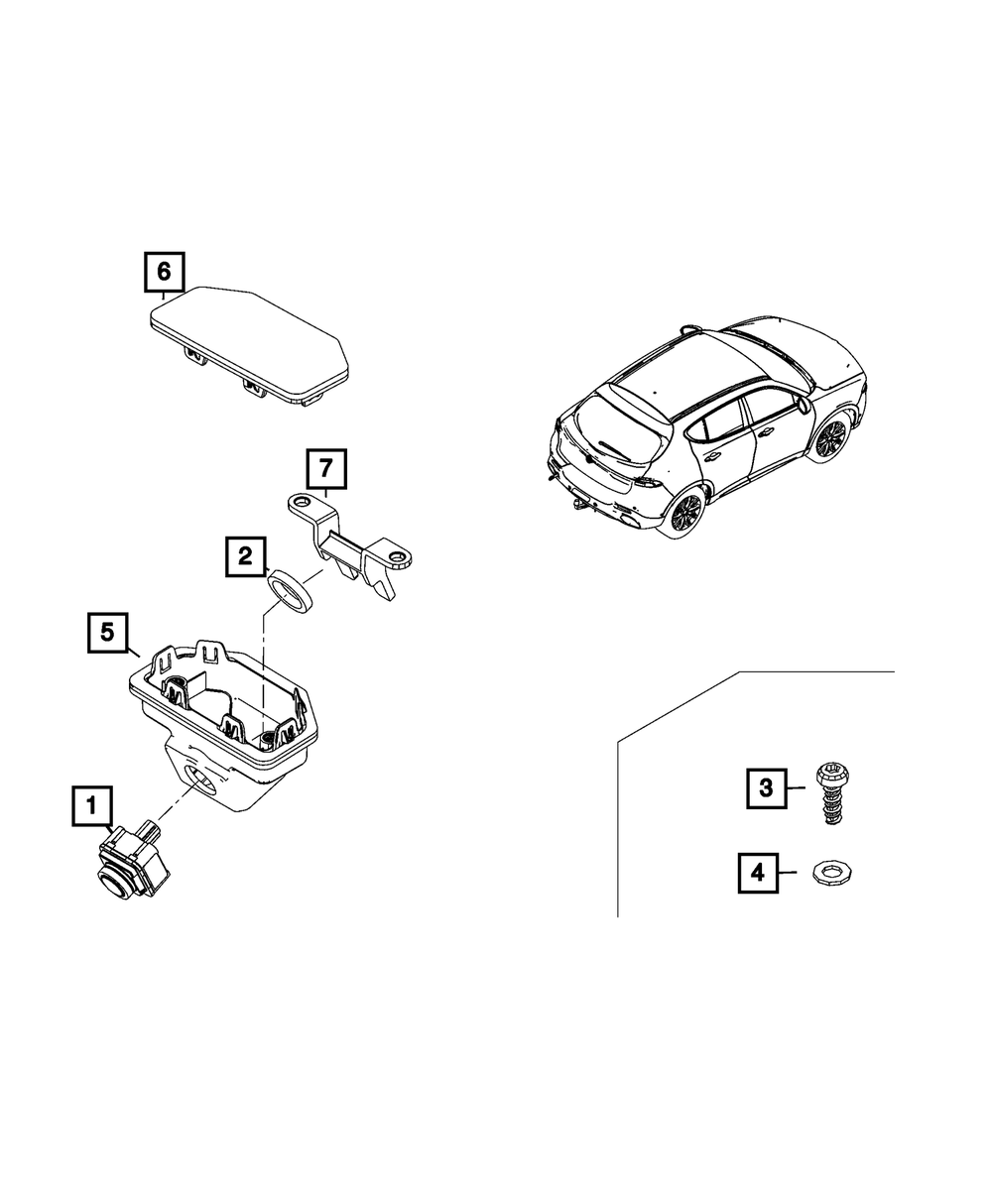 6

7

2

5

1

3

4