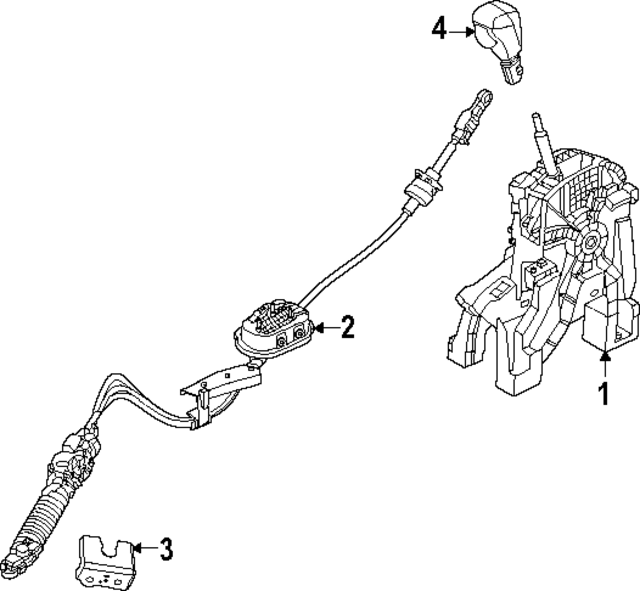 4
2
1
3