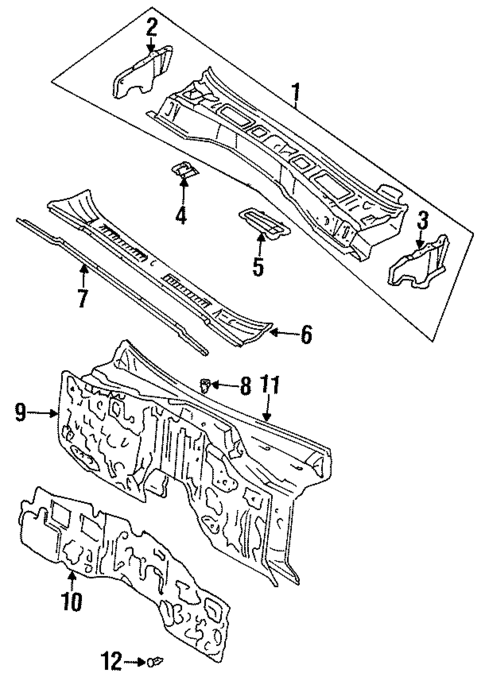 2
1
4
3
5
7
6
8
11
9
10
12