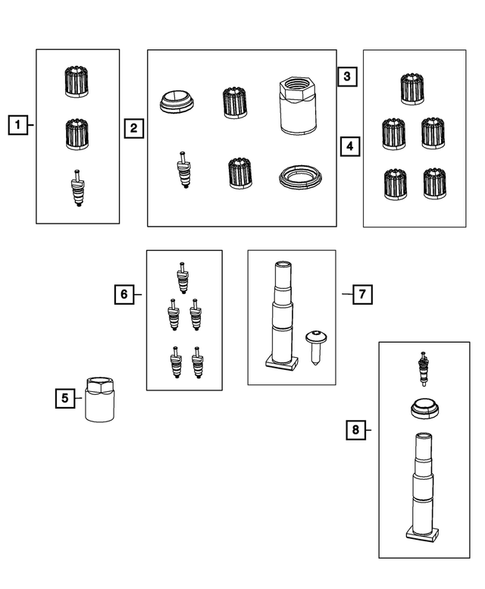 1
2
3
4
6
7
5
8