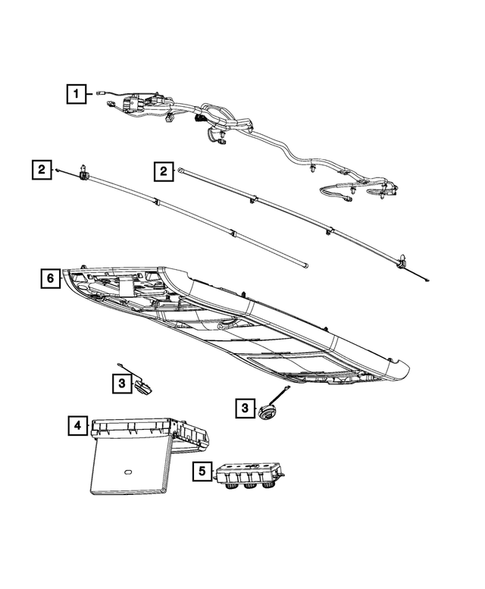 1
2
2
6
3
3
4
5