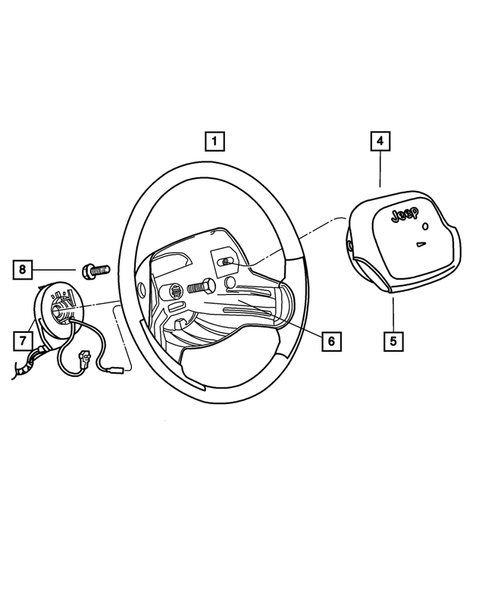 1

4

Jeep

8

7

6

5