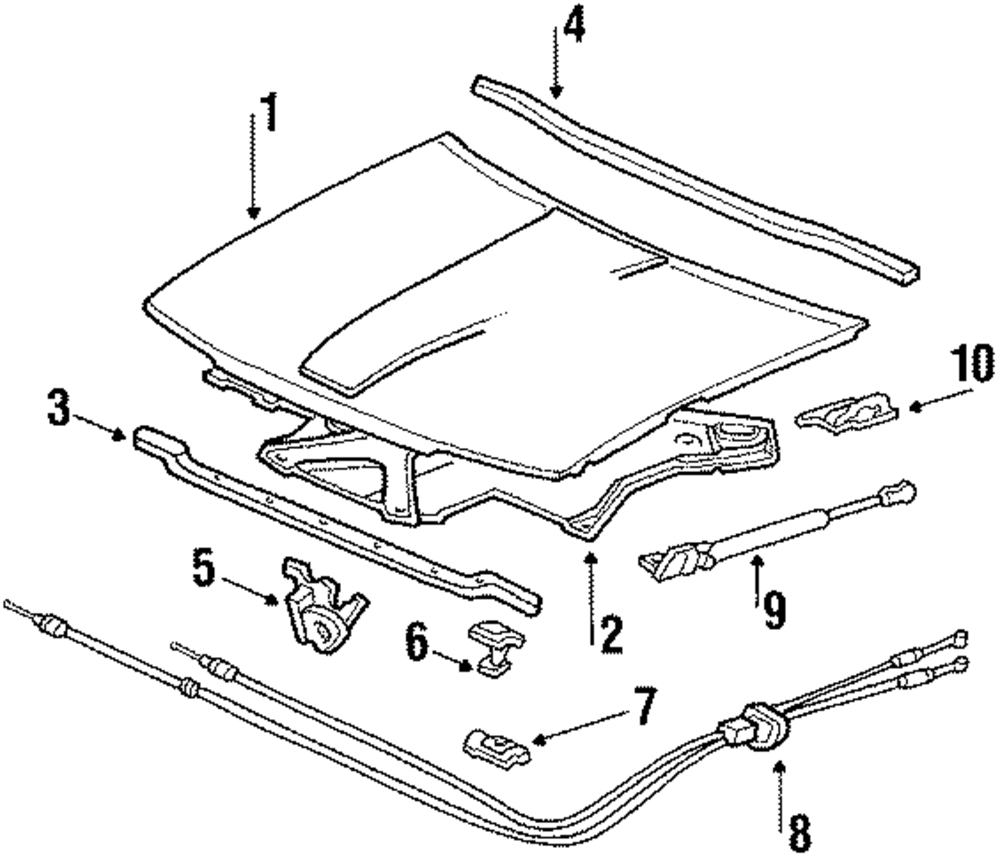 4
1
10
3
5
2
9
6
7
8