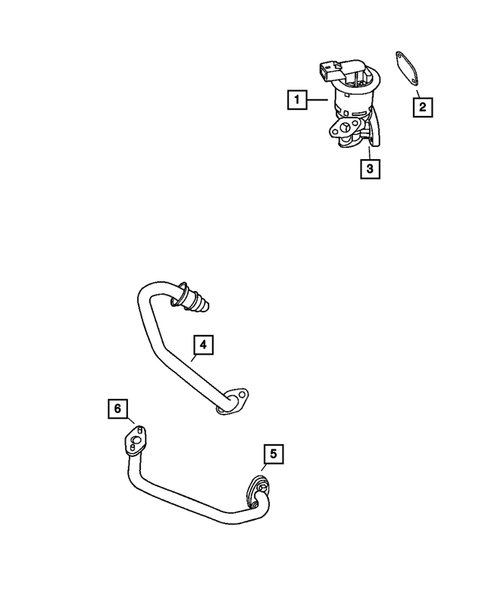 1
2
3
4
6
5