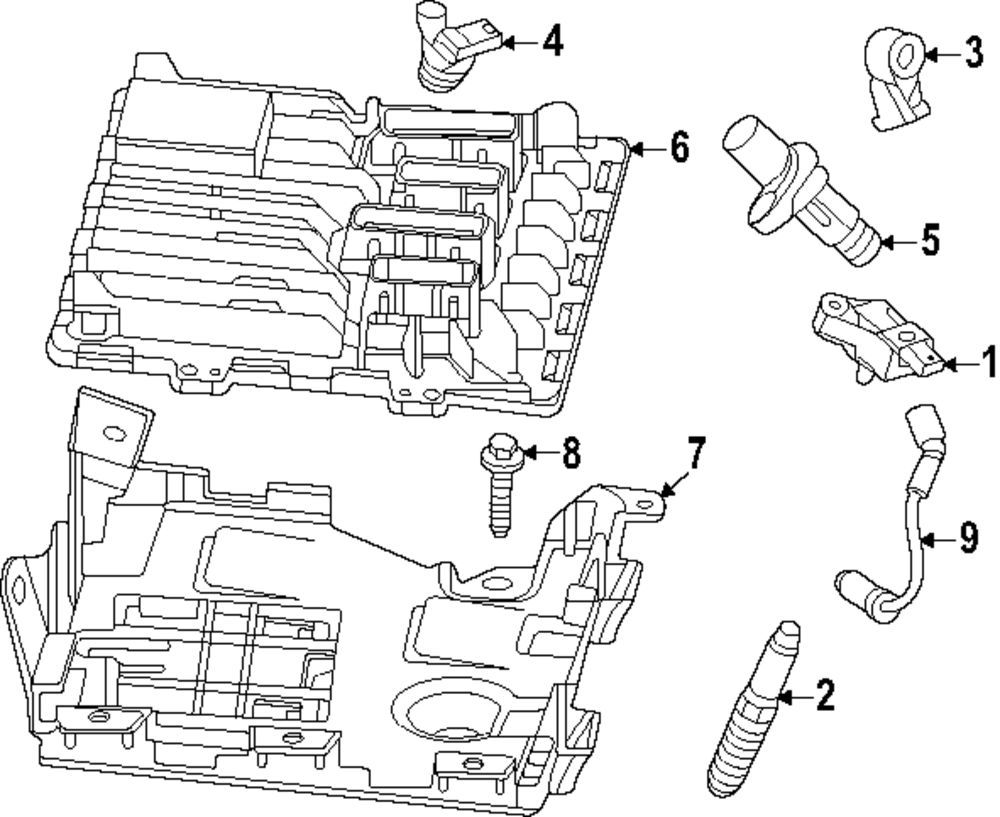 4
3
6
5
1
8
7
9
2