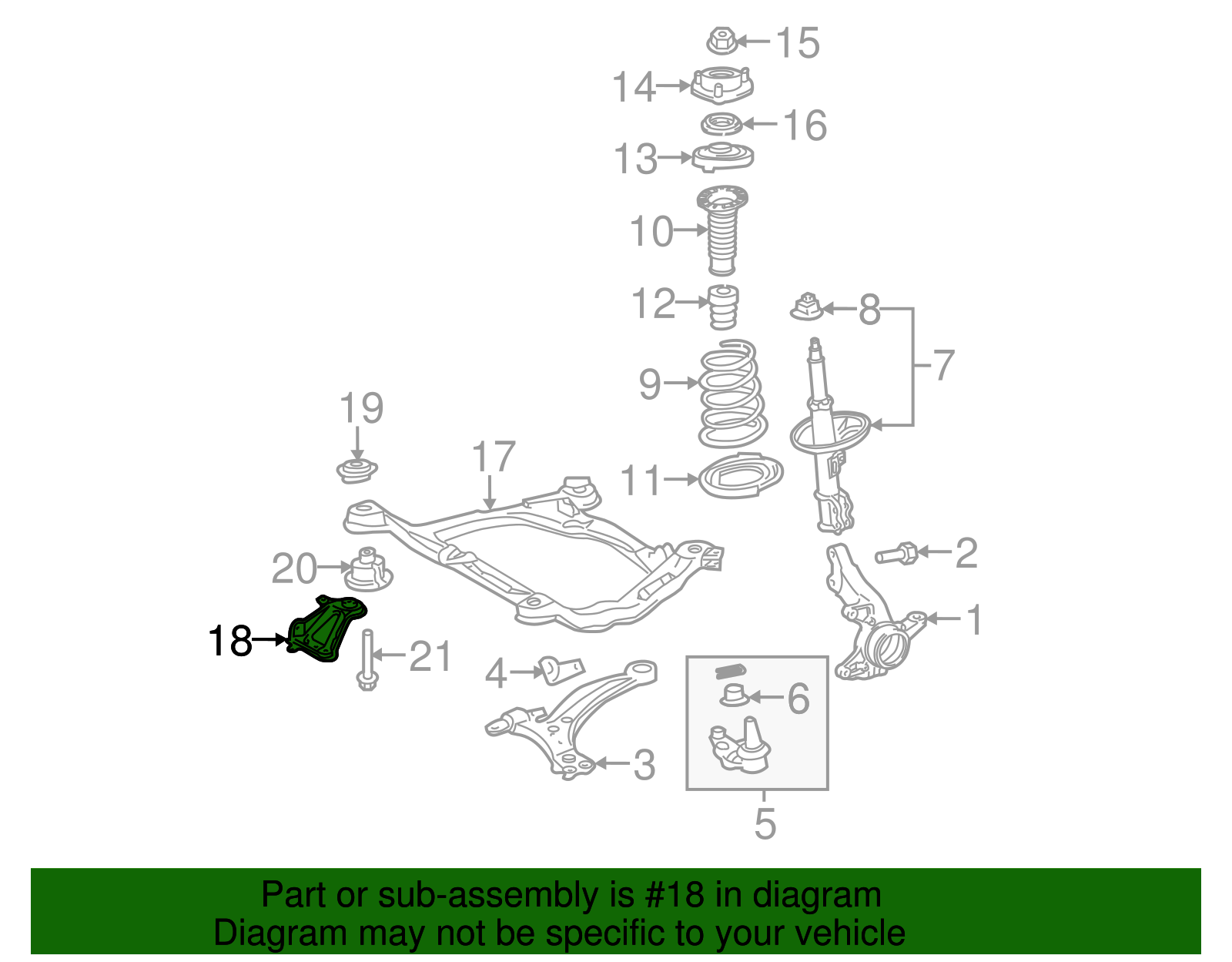 15
14
16
13
10
12
8
7
9
19
17
11
2
20
1
18
21
4
6
3
5

Part or sub-assembly is #18 in diagram
Diagram may not be specific to your vehicle