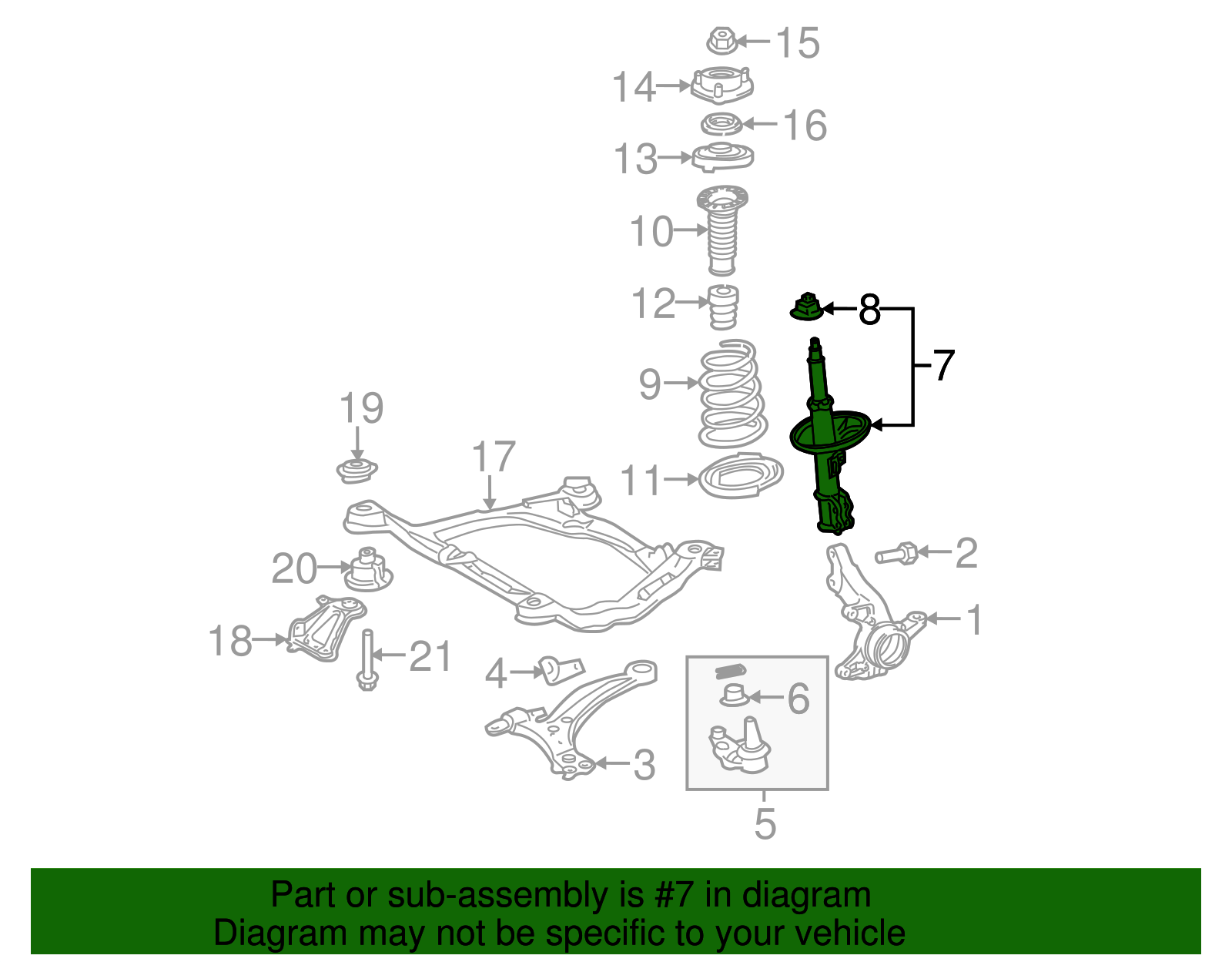 15
14
16
13
10
12
8
7
9
19
17
11
2
20
1
18
21
4
6
3
5

Part or sub-assembly is #7 in diagram
Diagram may not be specific to your vehicle