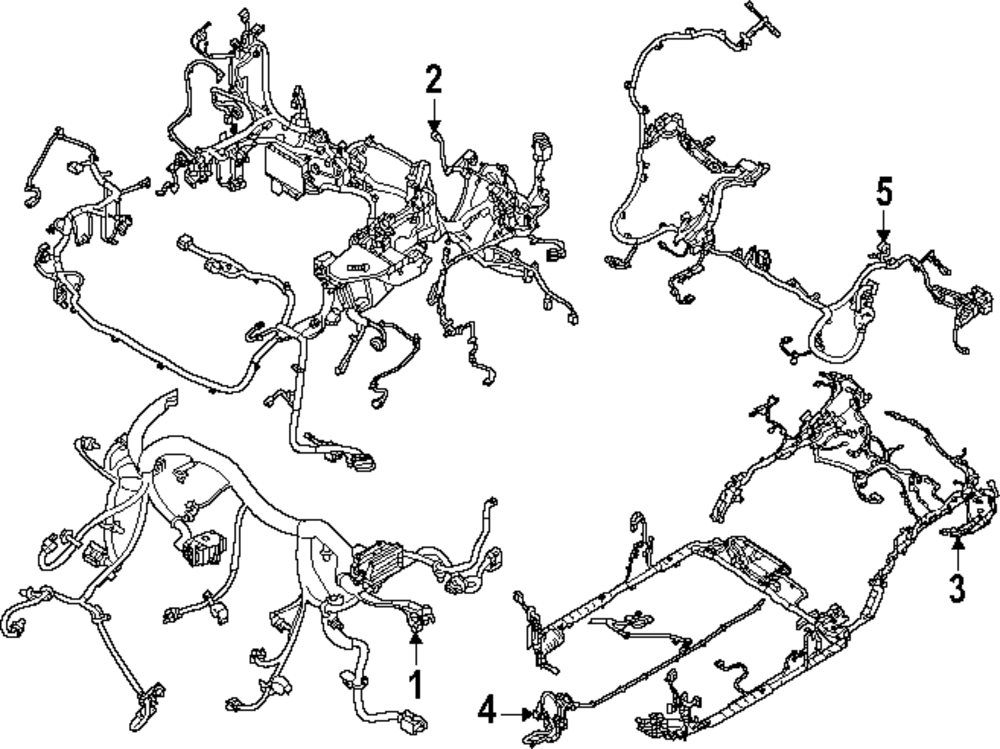 2
5
3
1
4