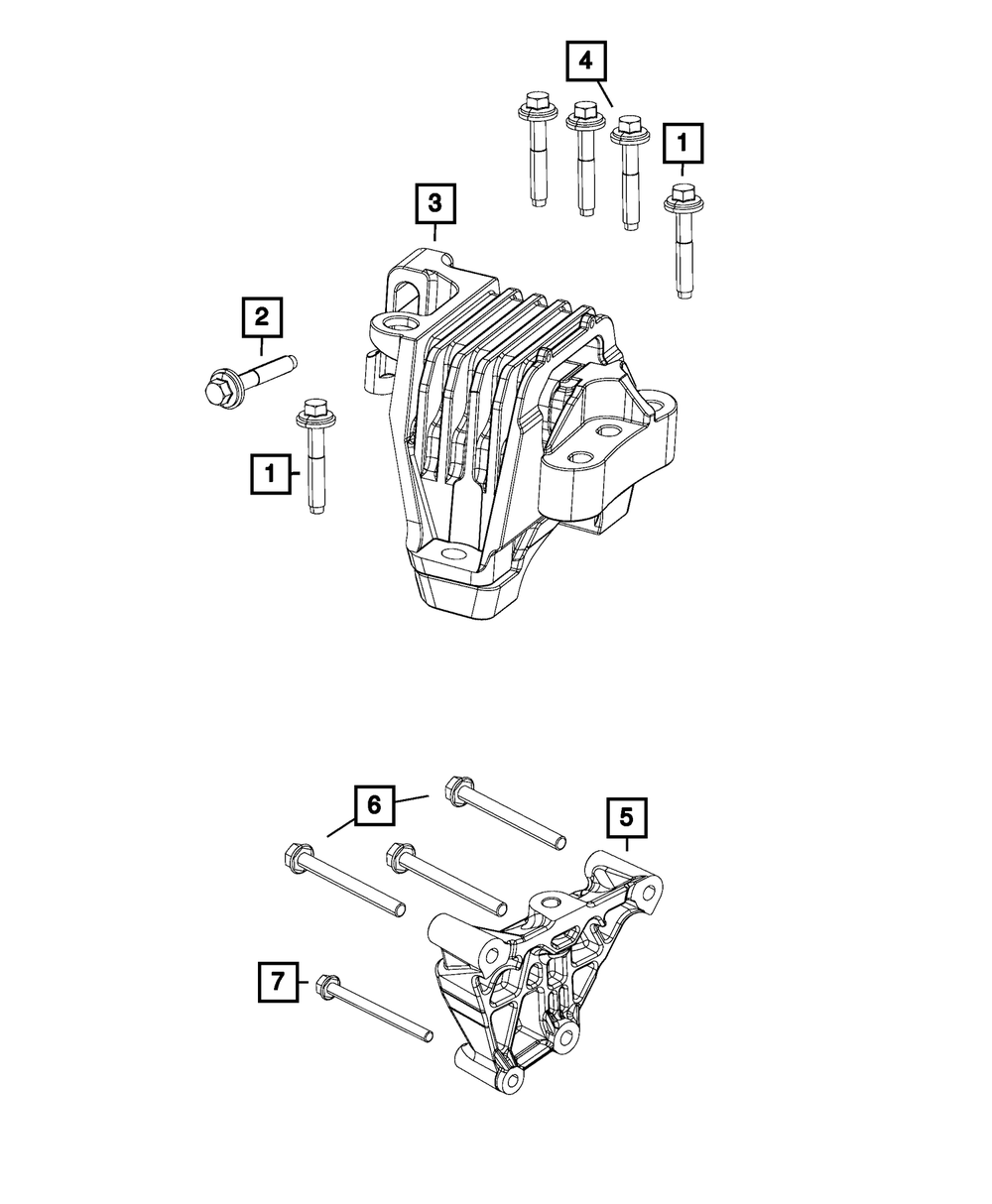 4
1
3
2
1
6
5
7