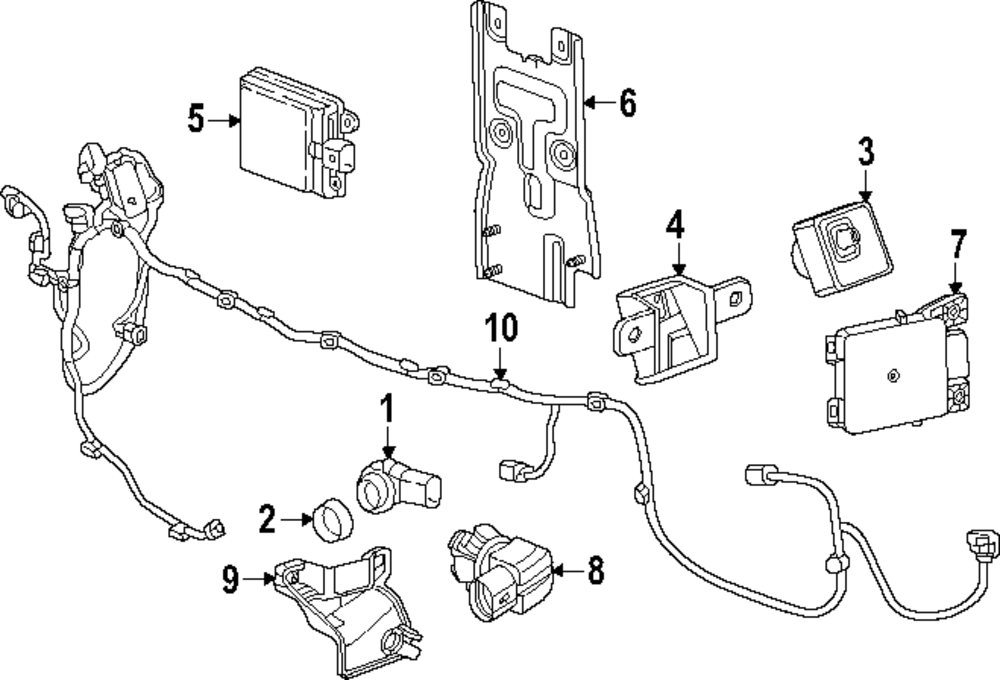 5
6
3
4
7
10
1
2
8
9