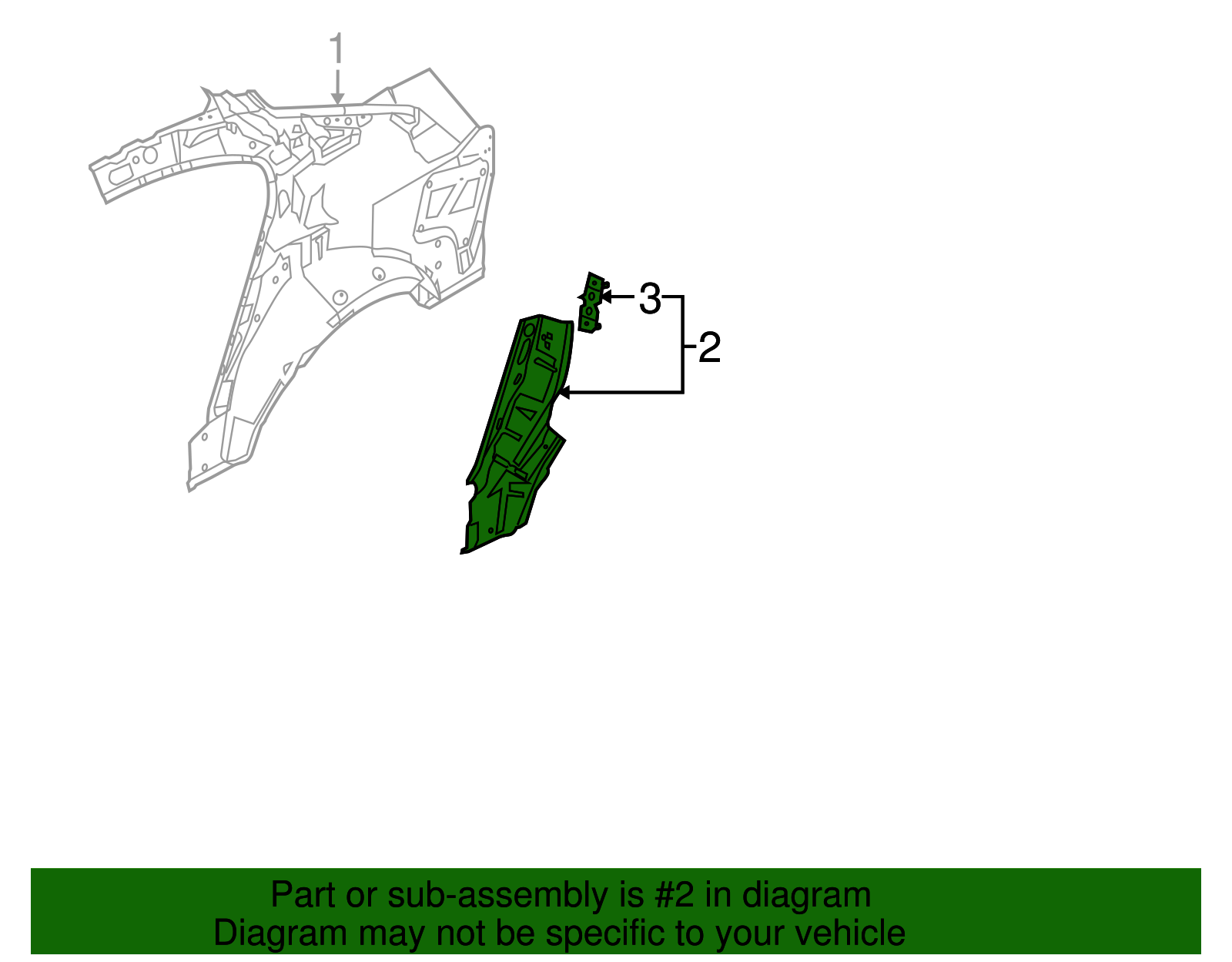 1

3

2

Part or sub-assembly is #2 in diagram
Diagram may not be specific to your vehicle