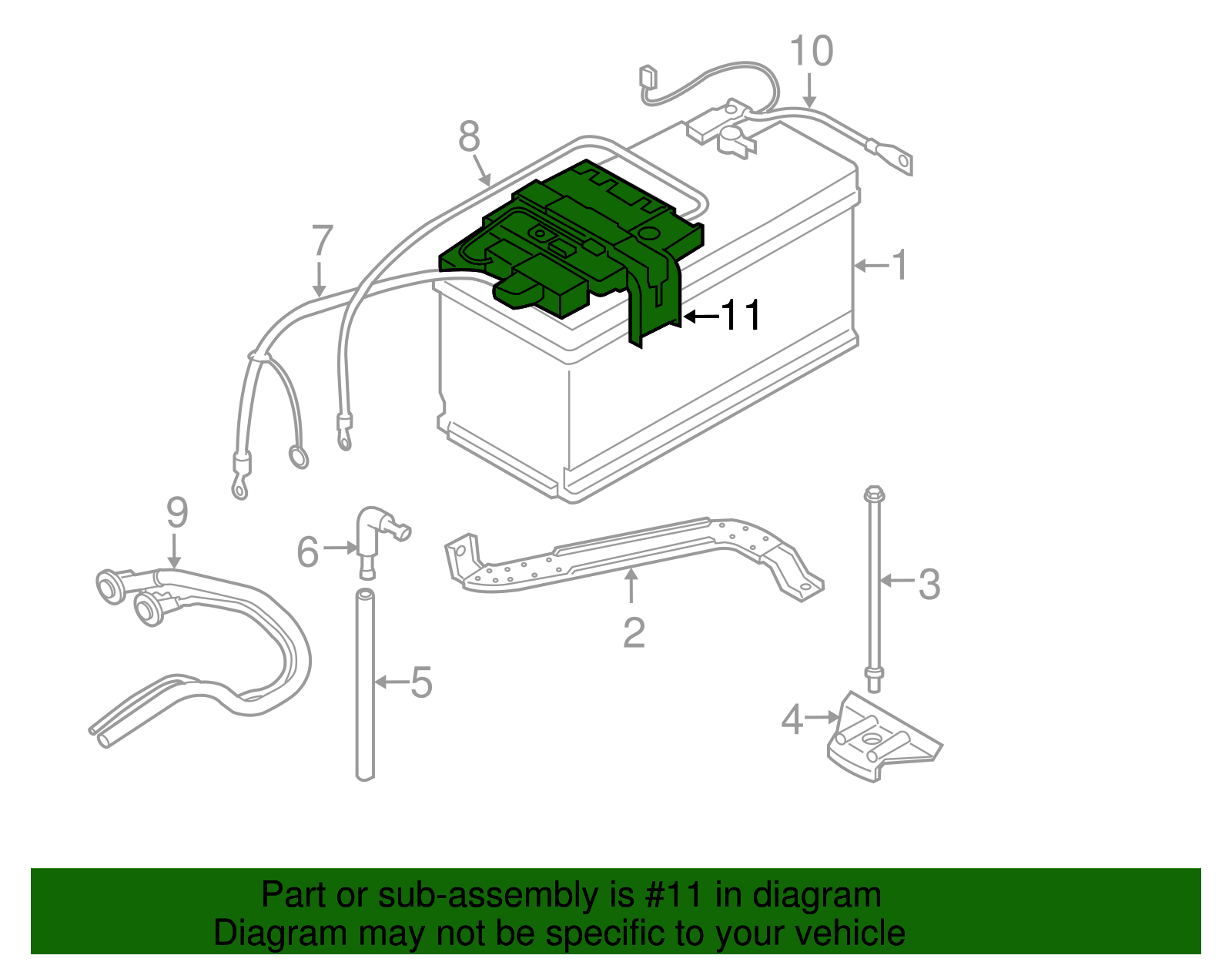 10
8
7
1
11
9
6
2
3
5
4

Part or sub-assembly is #11 in diagram
Diagram may not be specific to your vehicle