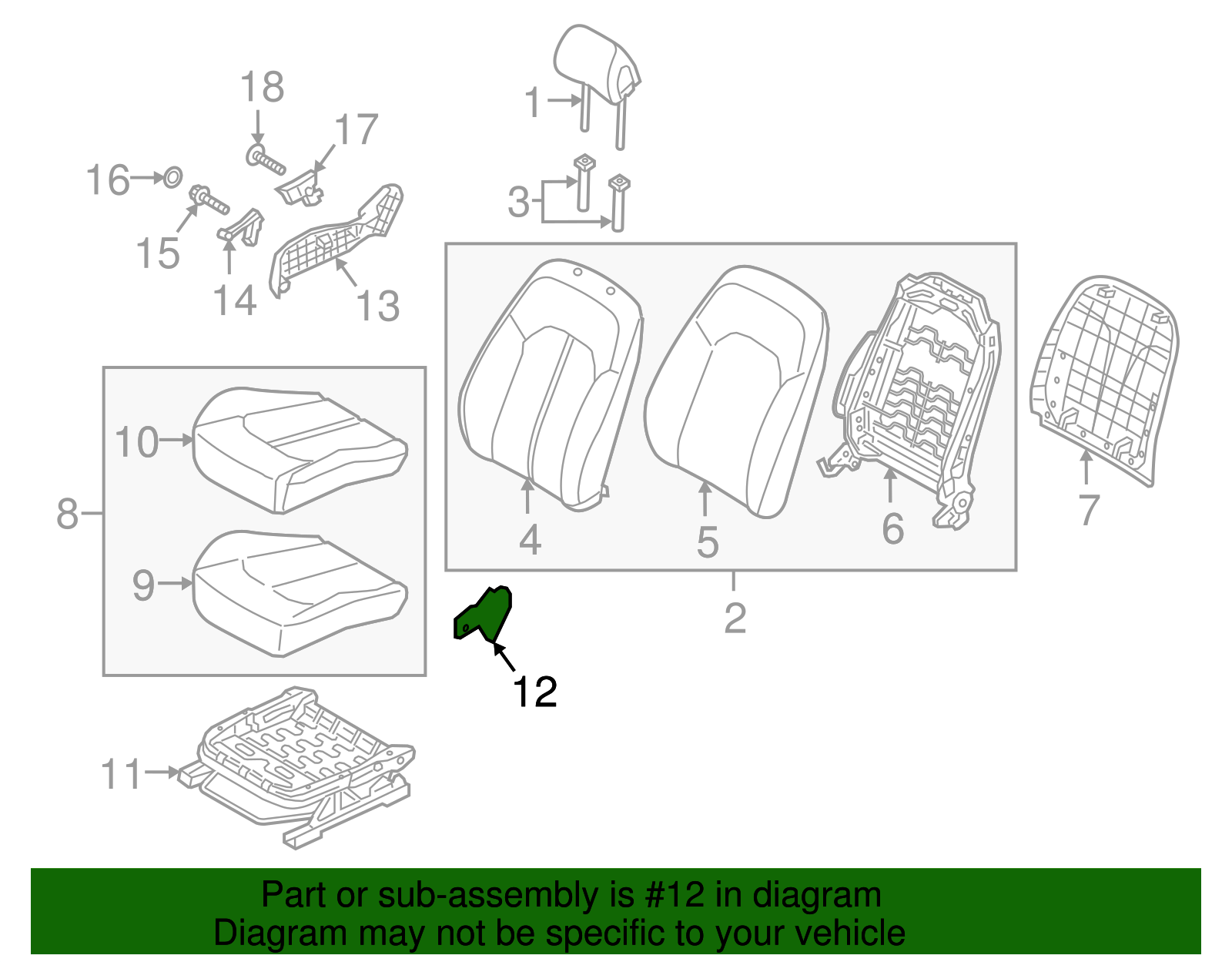 18
17
1
16
3
15
14
13
10
8
9
4
5
6
7
2
12
11

Part or sub-assembly is #12 in diagram
Diagram may not be specific to your vehicle