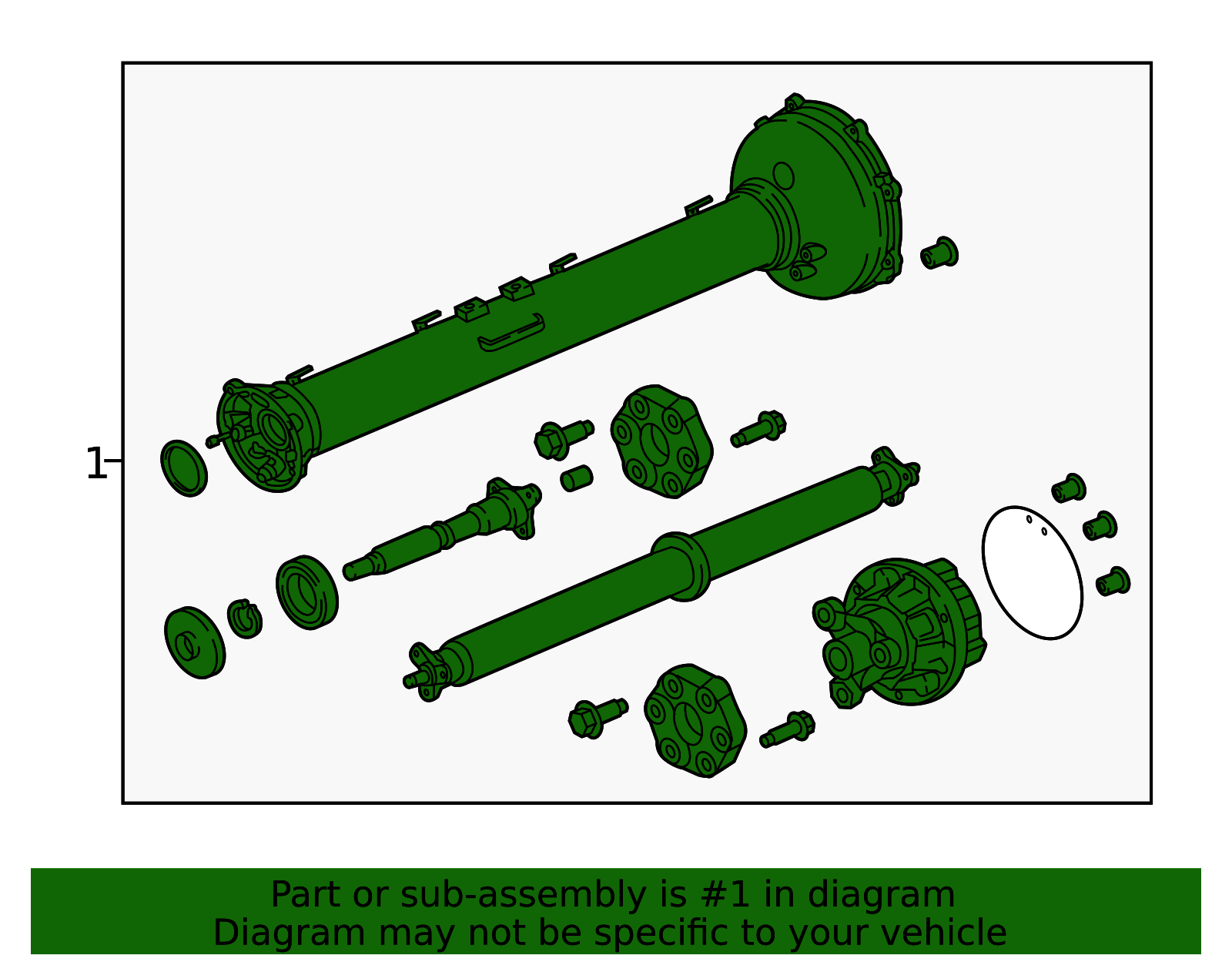 1

Part or sub-assembly is #1 in diagram
Diagram may not be specific to your vehicle