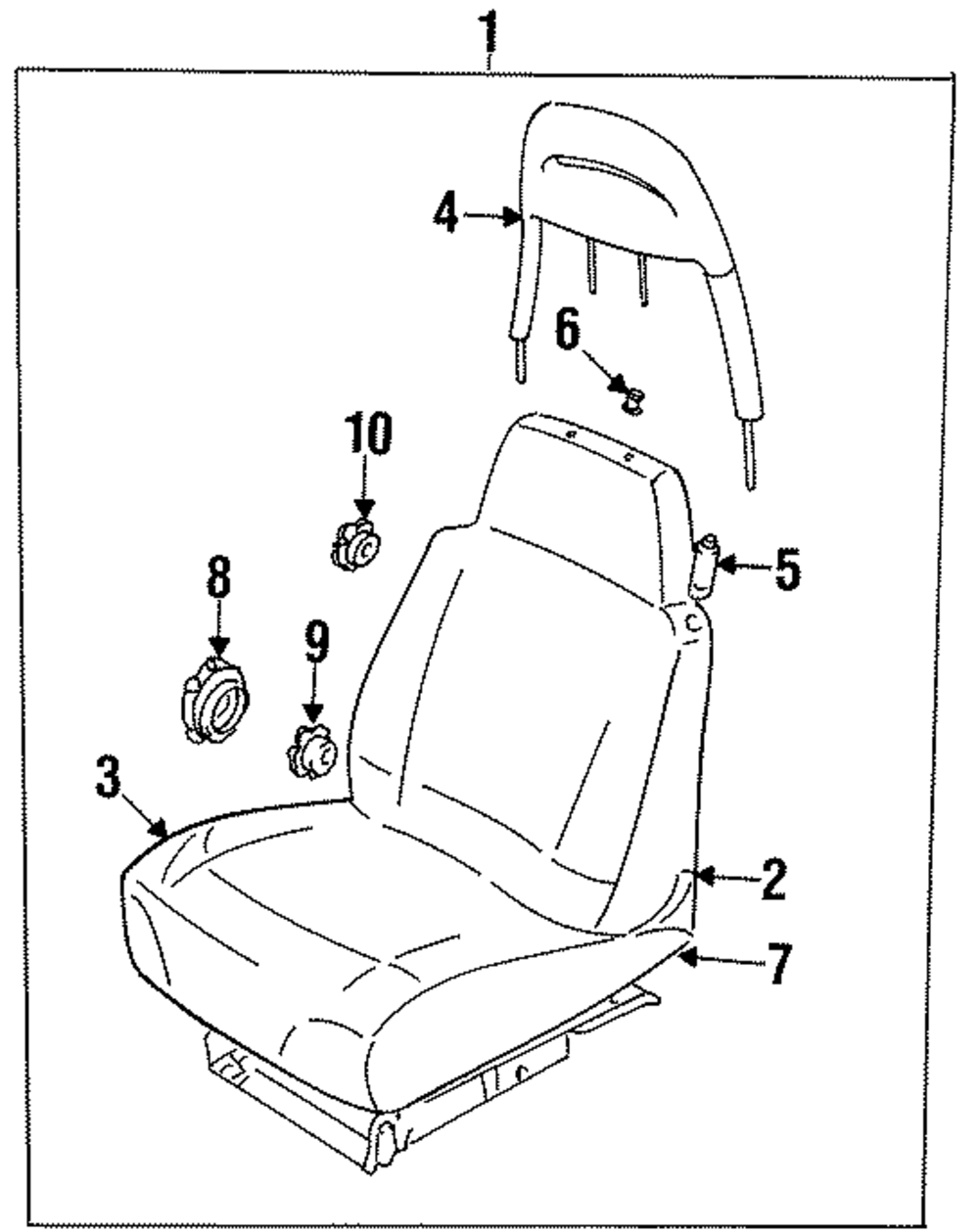 1
4
6
10
5
8
9
3
2
7