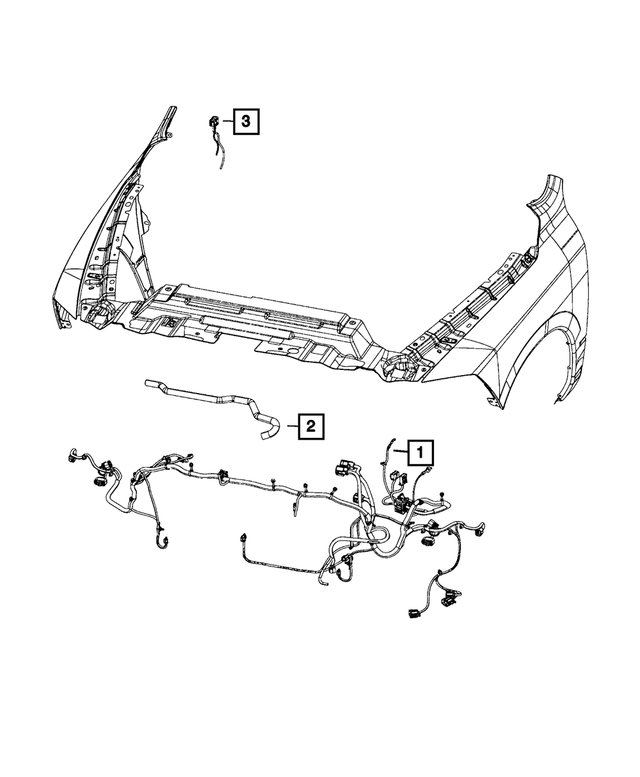 3

2

1