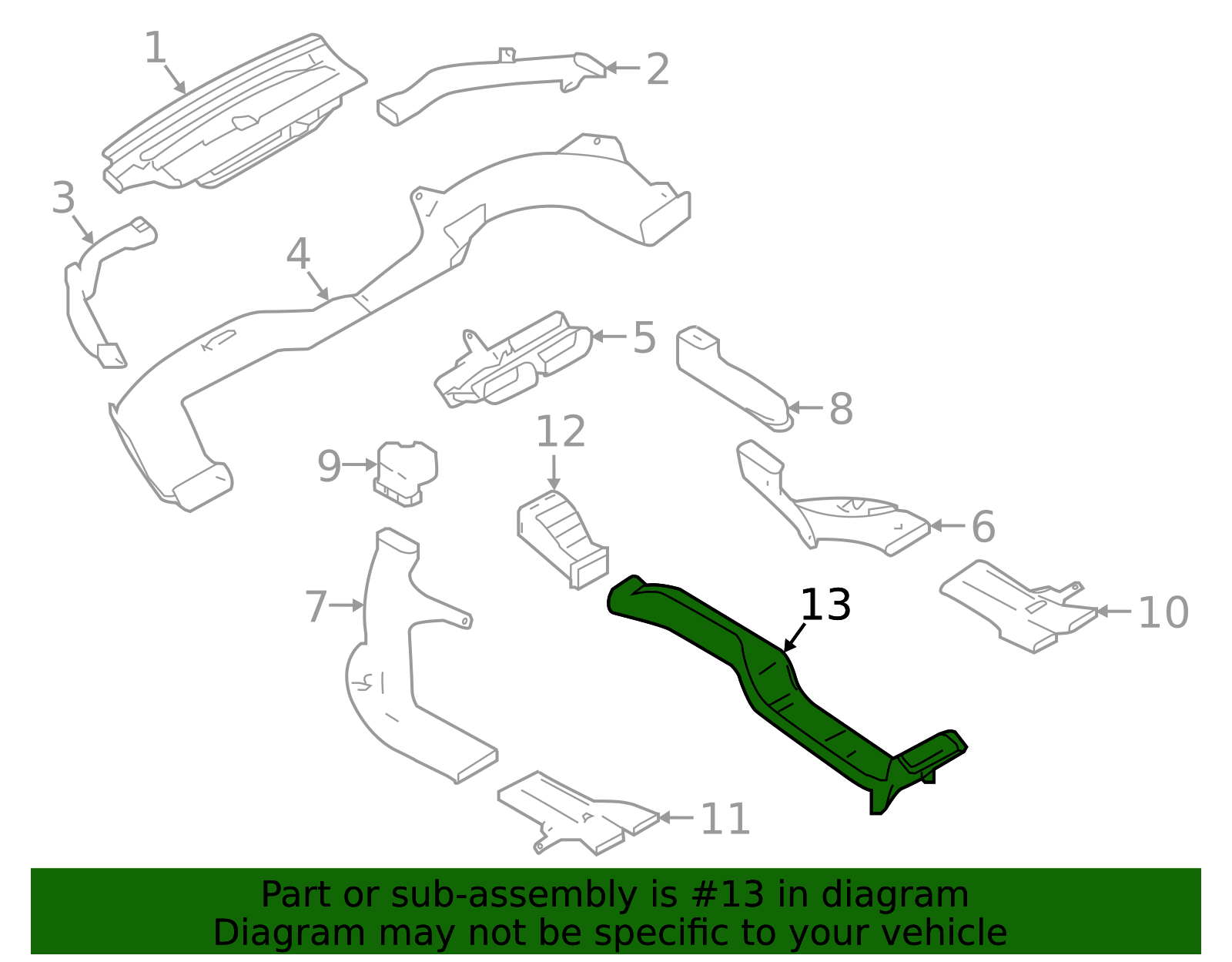 1
2
3
4
5
8
12
9
6
7
13
10
11

Part or sub-assembly is #13 in diagram
Diagram may not be specific to your vehicle