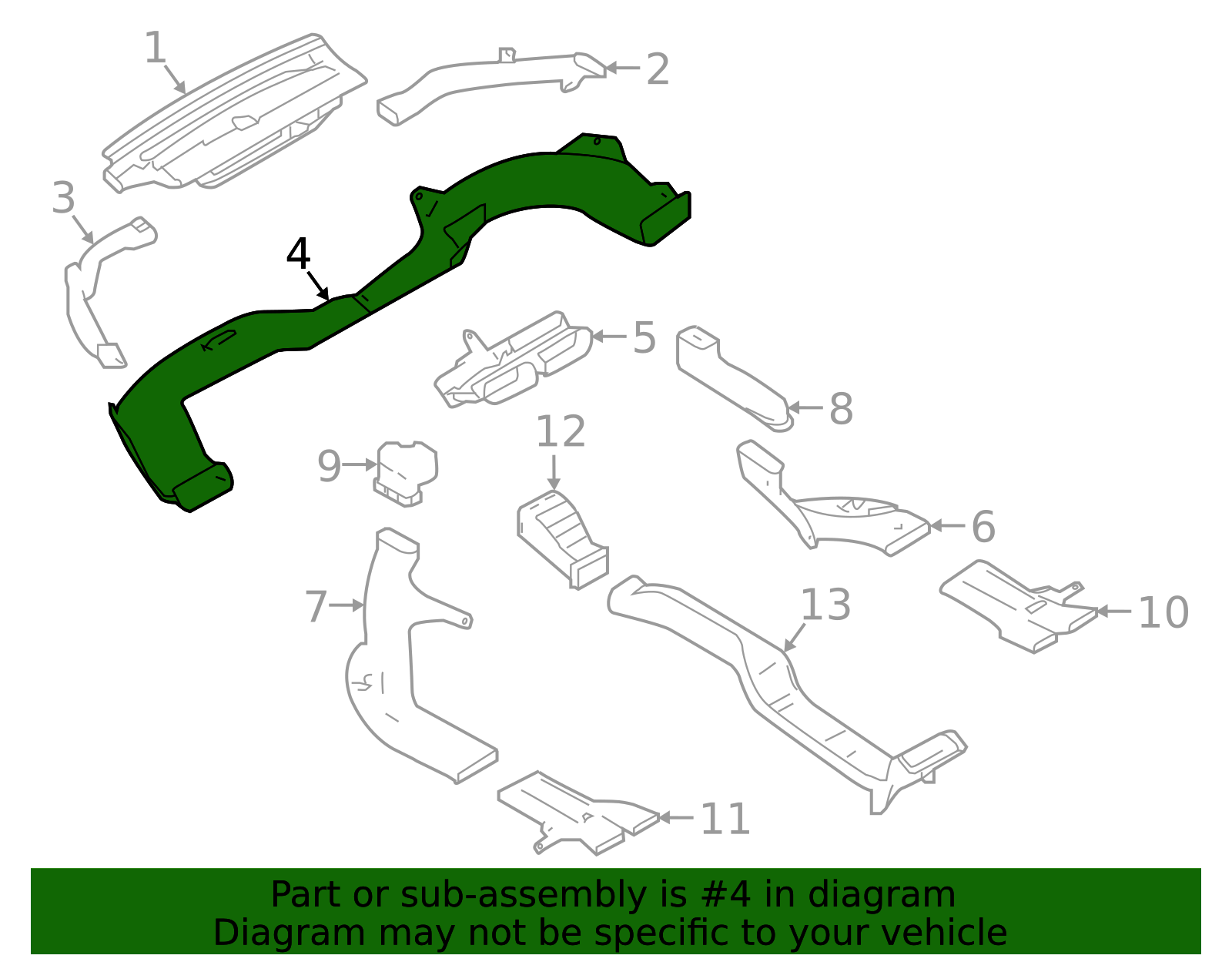 1
2
3
4
5
8
12
9
6
7
13
10
11

Part or sub-assembly is #4 in diagram
Diagram may not be specific to your vehicle