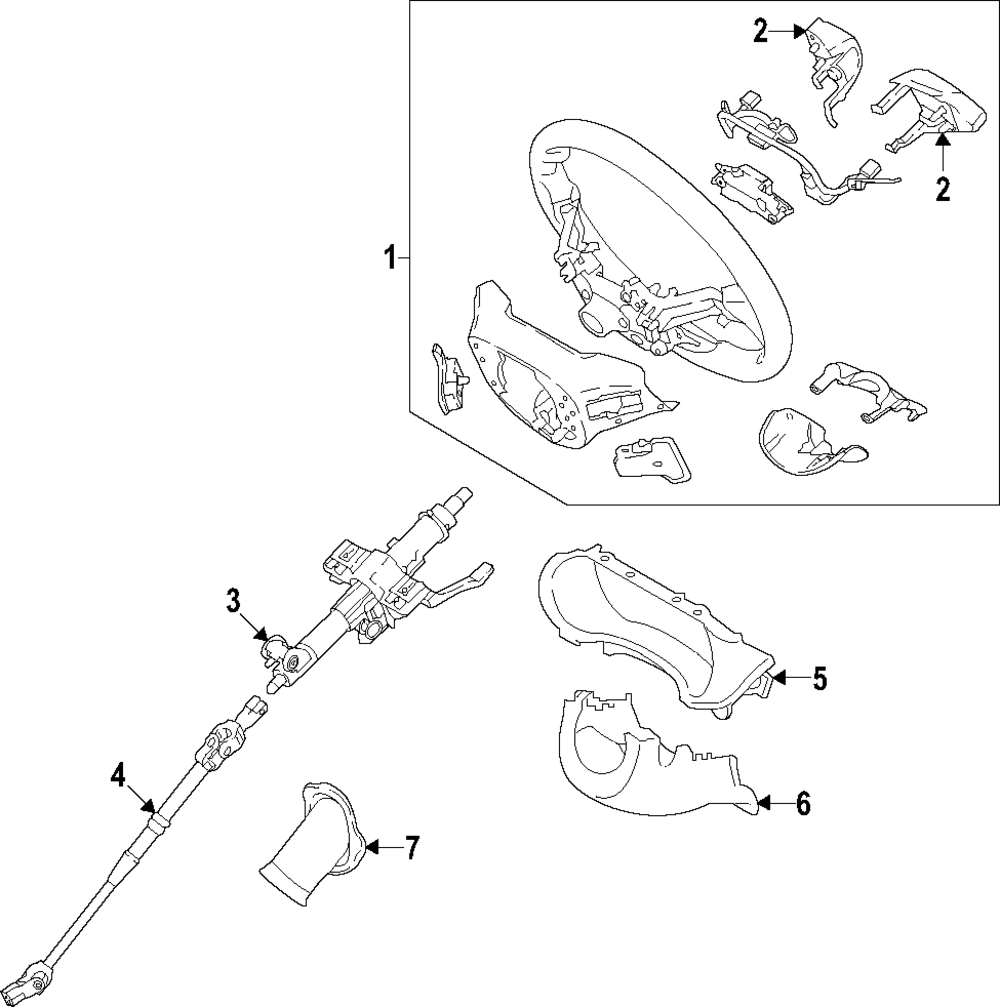 2
2
1
3
5
4
6
7