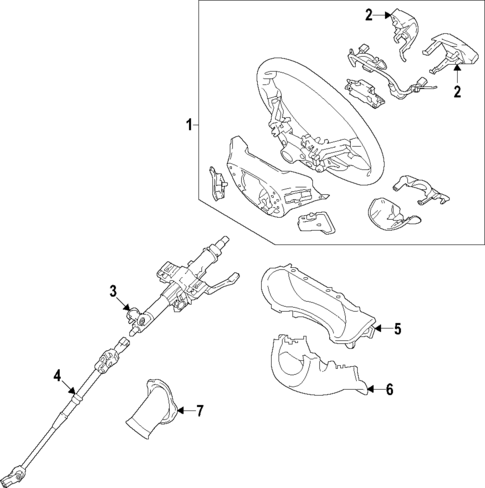 2
2
1
3
5
4
6
7