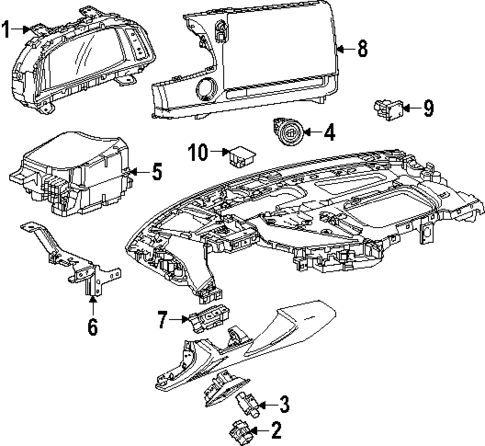 1
8
9
4
10
5
6
7
3
2