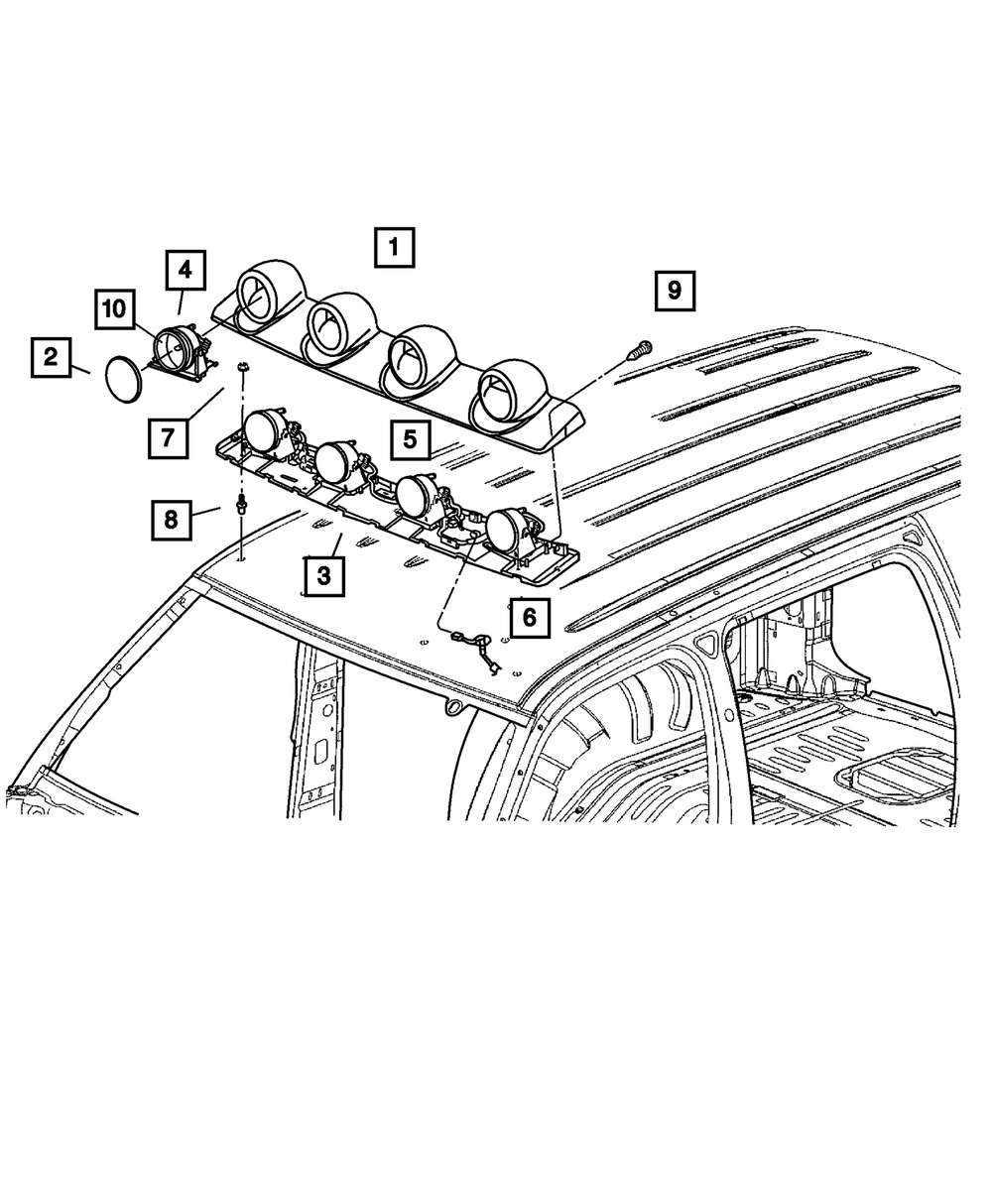 1
4
9
10
2
7
5
8
3
6