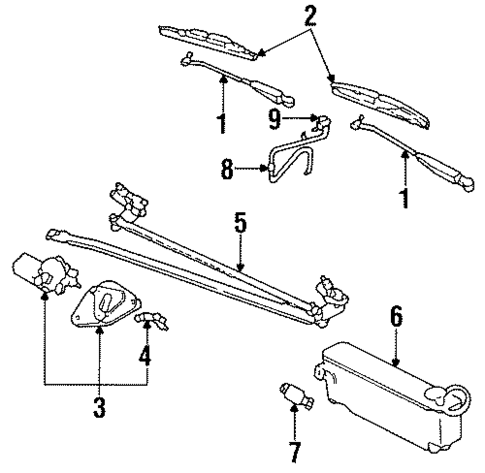 2
1
9
8
1
5
6
4
3
7